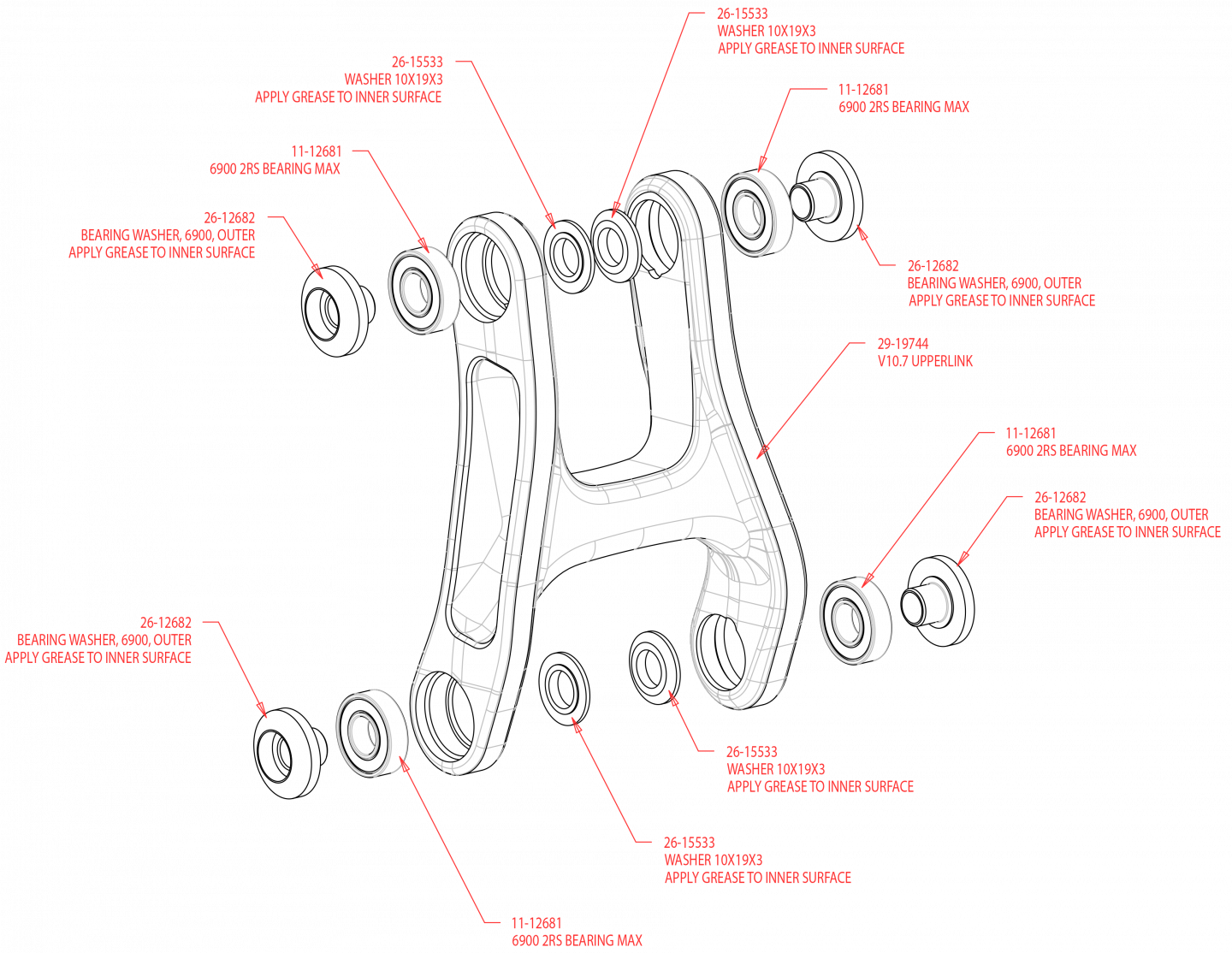 26-15533
WASHER 10X19X3
APPLY GREASE TO INNER SURFACE

26-15533
WASHER 10X19X3
APPLY GREASE TO INNER SURFACE

11-12681
6900 2RS BEARING MAX

11-12681
6900 2RS BEARING MAX

26-12682
BEARING WASHER, 6900, OUTER
APPLY GREASE TO INNER SURFACE

26-12682
BEARING WASHER, 6900, OUTER
APPLY GREASE TO INNER SURFACE

29-19744
V10.7 UPPERLINK

11-12681
6900 2RS BEARING MAX

26-12682
BEARING WASHER, 6900, OUTER
APPLY GREASE TO INNER SURFACE

26-12682
BEARING WASHER, 6900, OUTER
APPLY GREASE TO INNER SURFACE

26-15533
WASHER 10X19X3
APPLY GREASE TO INNER SURFACE

26-15533
WASHER 10X19X3
APPLY GREASE TO INNER SURFACE

11-12681
6900 2RS BEARING MAX