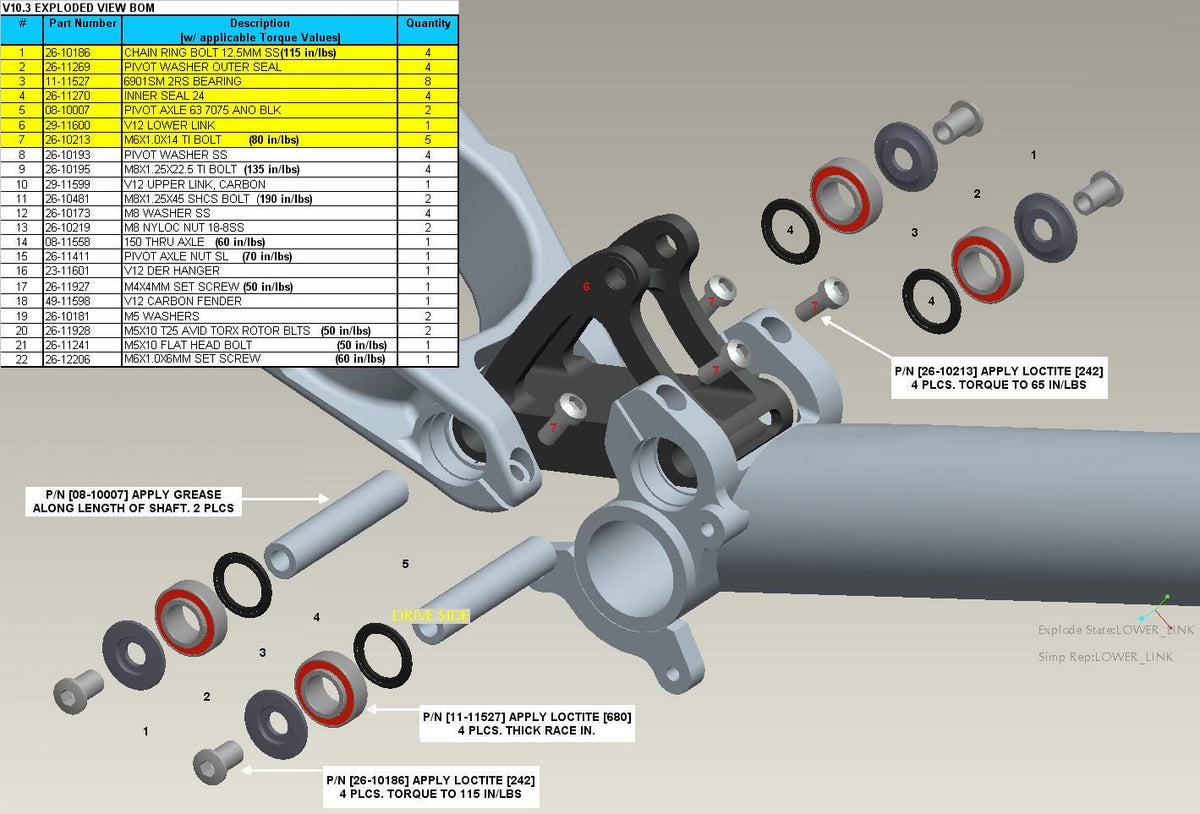 V10.3 EXPLODED VIEW BOM

| # | Part Number | Description [w/ applicable Torque Values] | Quantity |
|---|---|---|---|
| 1 | 26-10186 | CHAIN RING BOLT 12.5MM SS(115 in/lbs) | 4 |
| 2 | 26-11269 | PIVOT WASHER OUTER SEAL | 4 |
| 3 | 11-11527 | 6901SM 2RS BEARING | 8 |
| 4 | 26-11270 | INNER SEAL 24 | 4 |
| 5 | 08-10007 | PIVOT AXLE 63 7075 ANO BLK | 2 |
| 6 | 29-11600 | V12 LOWER LINK | 1 |
| 7 | 26-10213 | M6X1.0X14 TI BOLT (80 in/lbs) | 5 |
| 8 | 26-10193 | PIVOT WASHER SS | 4 |
| 9 | 26-10195 | M8X1.25X22.5 TI BOLT (135 in/lbs) | 4 |
| 10 | 29-11599 | V12 UPPER LINK, CARBON | 1 |
| 11 | 26-10481 | M8X1.25X45 SHCS BOLT (190 in/lbs) | 2 |
| 12 | 26-10173 | M8 WASHER SS | 4 |
| 13 | 26-10219 | M8 NYLOC NUT 18-8SS | 2 |
| 14 | 08-11558 | 150 THRU AXLE (60 in/lbs) | 1 |
| 15 | 26-11411 | PIVOT AXLE NUT SL (70 in/lbs) | 1 |
| 16 | 23-11601 | V12 DER HANGER | 1 |
| 17 | 26-11927 | M4X4MM SET SCREW (50 in/lbs) | 1 |
| 18 | 49-11598 | V12 CARBON FENDER | 1 |
| 19 | 26-10181 | M5 WASHERS | 2 |
| 20 | 26-11928 | M5X10 T25 AVID TORX ROTOR BLTS (50 in/lbs) | 2 |
| 21 | 26-11241 | M5X10 FLAT HEAD BOLT (50 in/lbs) | 1 |
| 22 | 26-12206 | M6X1.0X6MM SET SCREW (60 in/lbs) | 1 |

1
2
3
4
4
6
7
7
7
7

P/N [26-10213] APPLY LOCTITE [242]
4 PLCS. TORQUE TO 65 IN/LBS

P/N [08-10007] APPLY GREASE
ALONG LENGTH OF SHAFT. 2 PLCS

5
4
DRIVE SIDE
3
2
1

Explode State:LOWER_LINK
Simp Rep:LOWER_LINK

P/N [11-11527] APPLY LOCTITE [680]
4 PLCS. THICK RACE IN.

P/N [26-10186] APPLY LOCTITE [242]
4 PLCS. TORQUE TO 115 IN/LBS