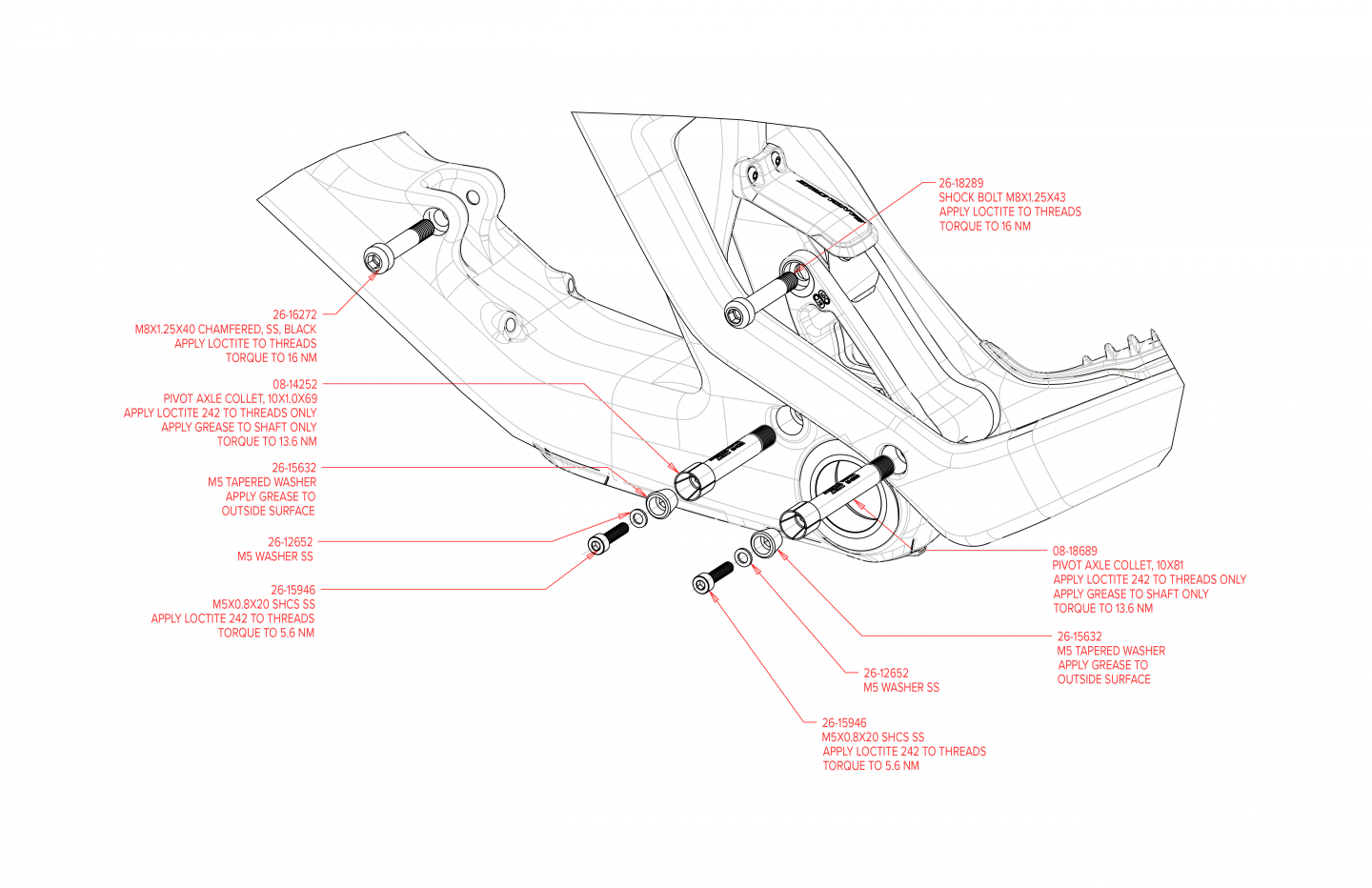 26-18289
SHOCK BOLT M8X1.25X43
APPLY LOCTITE TO THREADS
TORQUE TO 16 NM

26-16272
M8X1.25X40 CHAMFERED, SS, BLACK
APPLY LOCTITE TO THREADS
TORQUE TO 16 NM

08-14252
PIVOT AXLE COLLET, 10X1.0X69
APPLY LOCTITE 242 TO THREADS ONLY
APPLY GREASE TO SHAFT ONLY
TORQUE TO 13.6 NM

26-15632
M5 TAPERED WASHER
APPLY GREASE TO
OUTSIDE SURFACE

26-12652
M5 WASHER SS

26-15946
M5X0.8X20 SHCS SS
APPLY LOCTITE 242 TO THREADS
TORQUE TO 5.6 NM

08-18689
PIVOT AXLE COLLET, 10X81
APPLY LOCTITE 242 TO THREADS ONLY
APPLY GREASE TO SHAFT ONLY
TORQUE TO 13.6 NM

26-15632
M5 TAPERED WASHER
APPLY GREASE TO
OUTSIDE SURFACE

26-12652
M5 WASHER SS

26-15946
M5X0.8X20 SHCS SS
APPLY LOCTITE 242 TO THREADS
TORQUE TO 5.6 NM