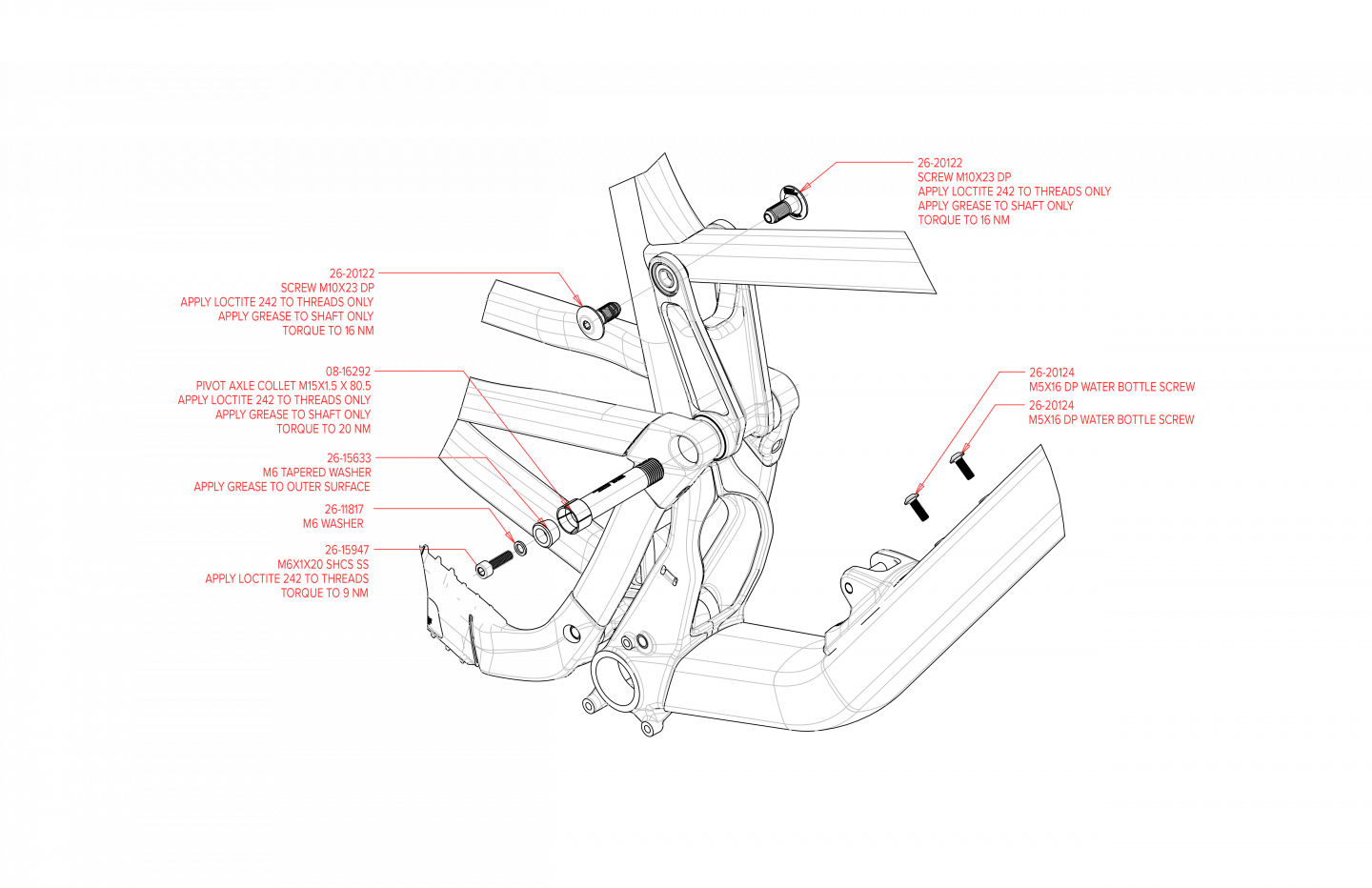 26-20122
SCREW M10X23 DP
APPLY LOCTITE 242 TO THREADS ONLY
APPLY GREASE TO SHAFT ONLY
TORQUE TO 16 NM

26-20122
SCREW M10X23 DP
APPLY LOCTITE 242 TO THREADS ONLY
APPLY GREASE TO SHAFT ONLY
TORQUE TO 16 NM

08-16292
PIVOT AXLE COLLET M15X1.5 X 80.5
APPLY LOCTITE 242 TO THREADS ONLY
APPLY GREASE TO SHAFT ONLY
TORQUE TO 20 NM

26-15633
M6 TAPERED WASHER
APPLY GREASE TO OUTER SURFACE

26-11817
M6 WASHER

26-15947
M6X1X20 SHCS SS
APPLY LOCTITE 242 TO THREADS
TORQUE TO 9 NM

26-20124
M5X16 DP WATER BOTTLE SCREW

26-20124
M5X16 DP WATER BOTTLE SCREW