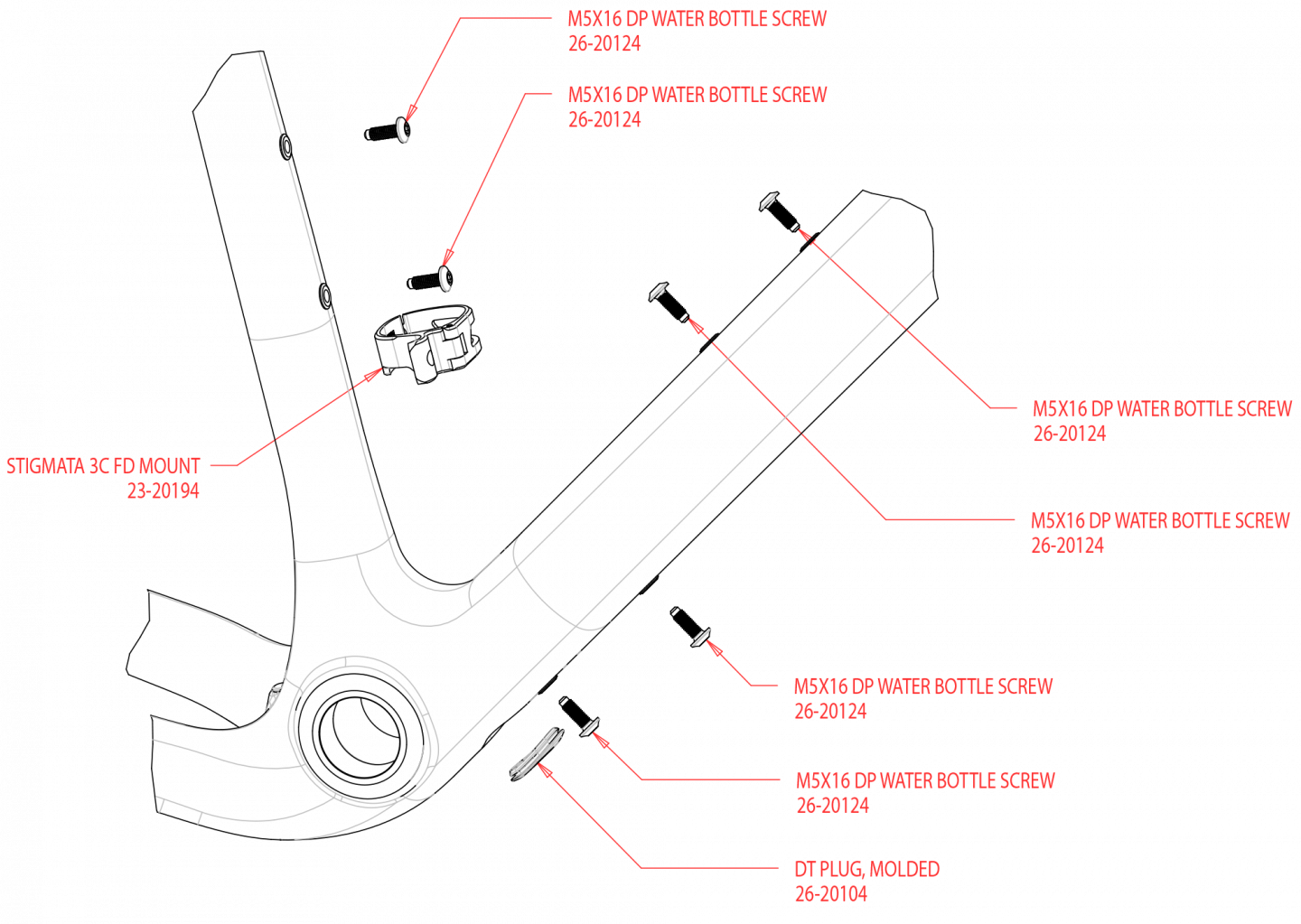 M5X16 DP WATER BOTTLE SCREW
26-20124

M5X16 DP WATER BOTTLE SCREW
26-20124

STIGMATA 3C FD MOUNT
23-20194

M5X16 DP WATER BOTTLE SCREW
26-20124

M5X16 DP WATER BOTTLE SCREW
26-20124

M5X16 DP WATER BOTTLE SCREW
26-20124

M5X16 DP WATER BOTTLE SCREW
26-20124

DT PLUG, MOLDED
26-20104