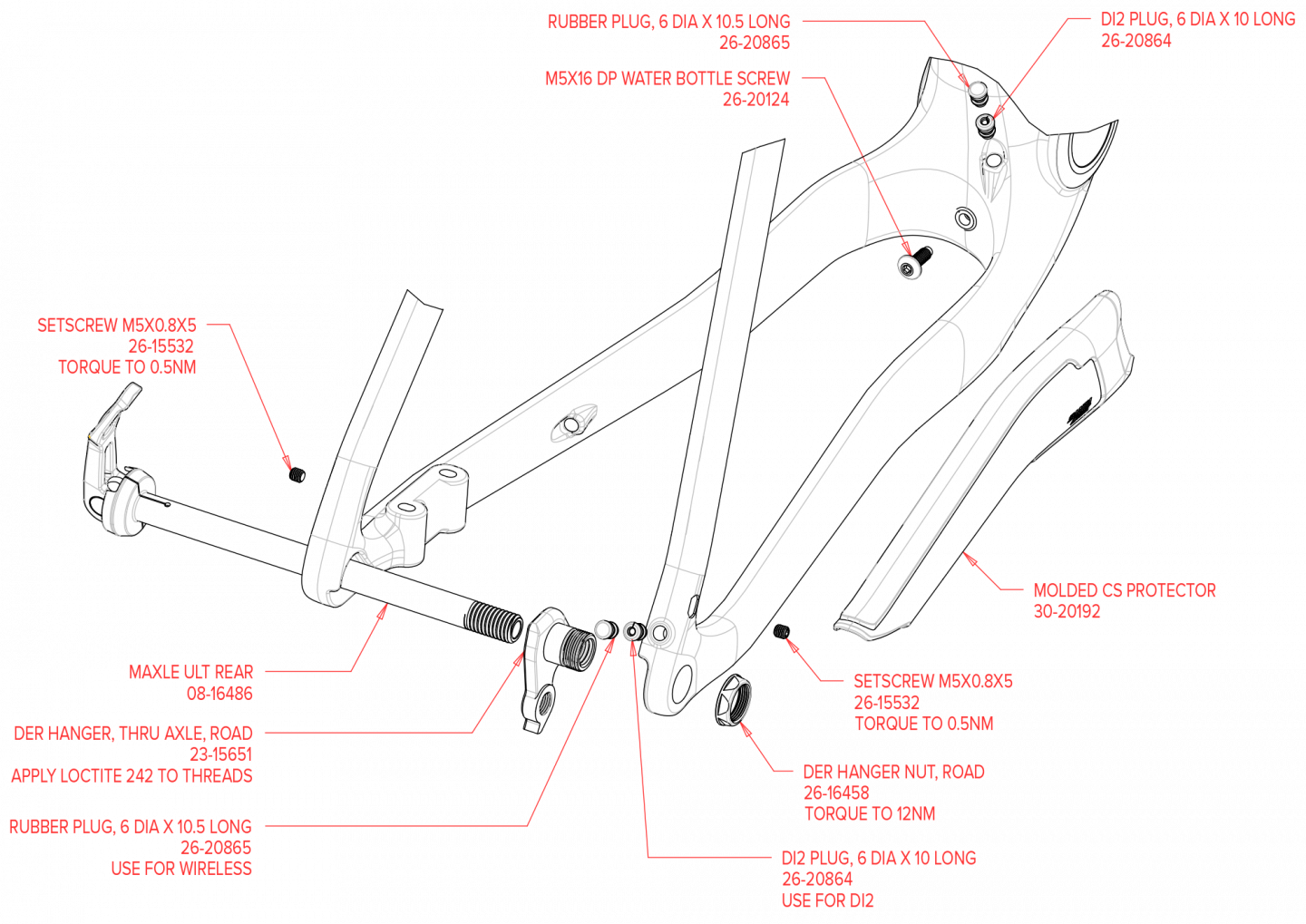 RUBBER PLUG, 6 DIA X 10.5 LONG
26-20865

DI2 PLUG, 6 DIA X 10 LONG
26-20864

M5X16 DP WATER BOTTLE SCREW
26-20124

SETSCREW M5X0.8X5
26-15532
TORQUE TO 0.5NM

MOLDED CS PROTECTOR
30-20192

MAXLE ULT REAR
08-16486

SETSCREW M5X0.8X5
26-15532
TORQUE TO 0.5NM

DER HANGER, THRU AXLE, ROAD
23-15651
APPLY LOCTITE 242 TO THREADS

DER HANGER NUT, ROAD
26-16458
TORQUE TO 12NM

RUBBER PLUG, 6 DIA X 10.5 LONG
26-20865
USE FOR WIRELESS

DI2 PLUG, 6 DIA X 10 LONG
26-20864
USE FOR DI2