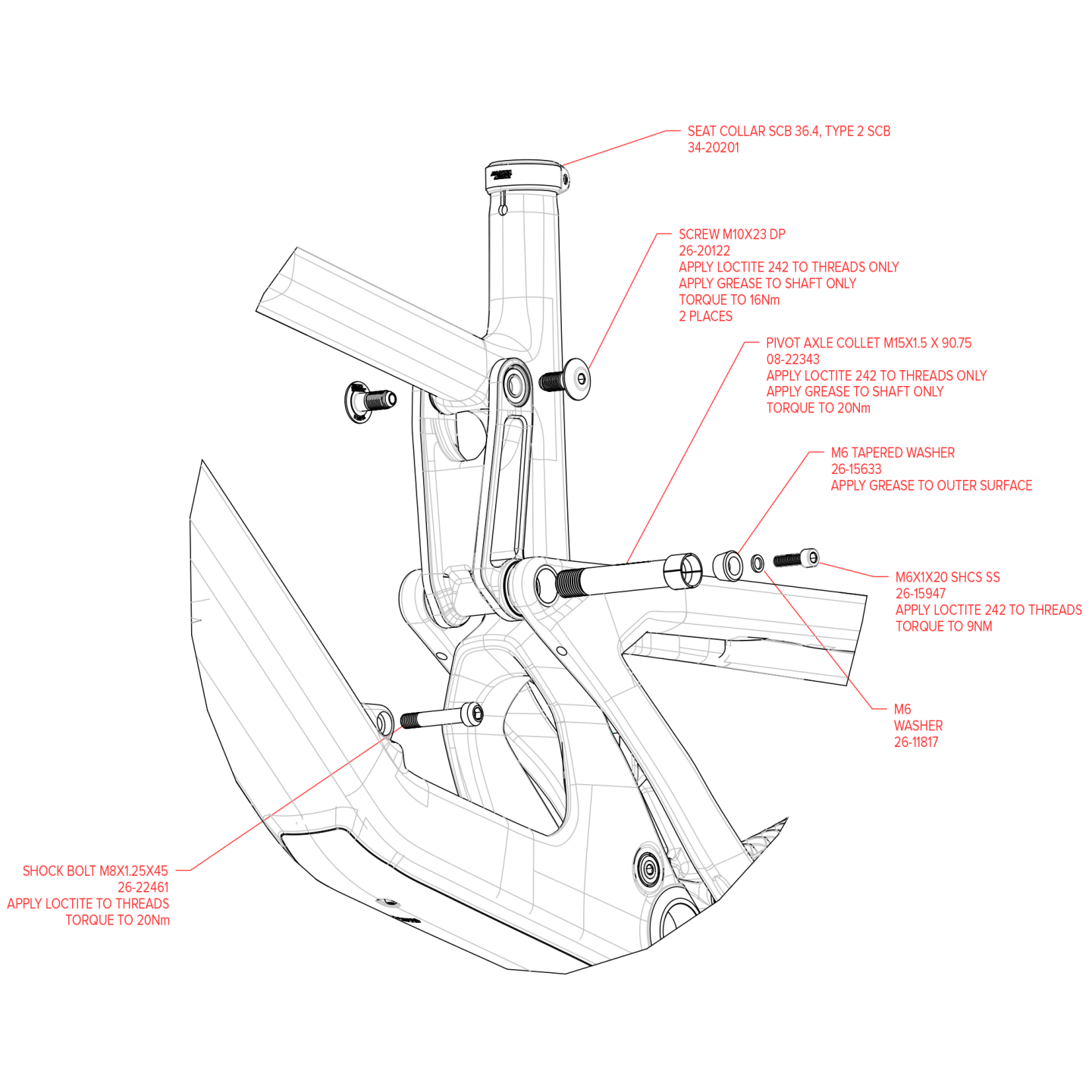 SEAT COLLAR SCB 36.4, TYPE 2 SCB
34-20201

SCREW M10X23 DP
26-20122
APPLY LOCTITE 242 TO THREADS ONLY
APPLY GREASE TO SHAFT ONLY
TORQUE TO 16Nm
2 PLACES

PIVOT AXLE COLLET M15X1.5 X 90.75
08-22343
APPLY LOCTITE 242 TO THREADS ONLY
APPLY GREASE TO SHAFT ONLY
TORQUE TO 20Nm

M6 TAPERED WASHER
26-15633
APPLY GREASE TO OUTER SURFACE

M6X1X20 SHCS SS
26-15947
APPLY LOCTITE 242 TO THREADS
TORQUE TO 9NM

M6
WASHER
26-11817

SHOCK BOLT M8X1.25X45
26-22461
APPLY LOCTITE TO THREADS
TORQUE TO 20Nm