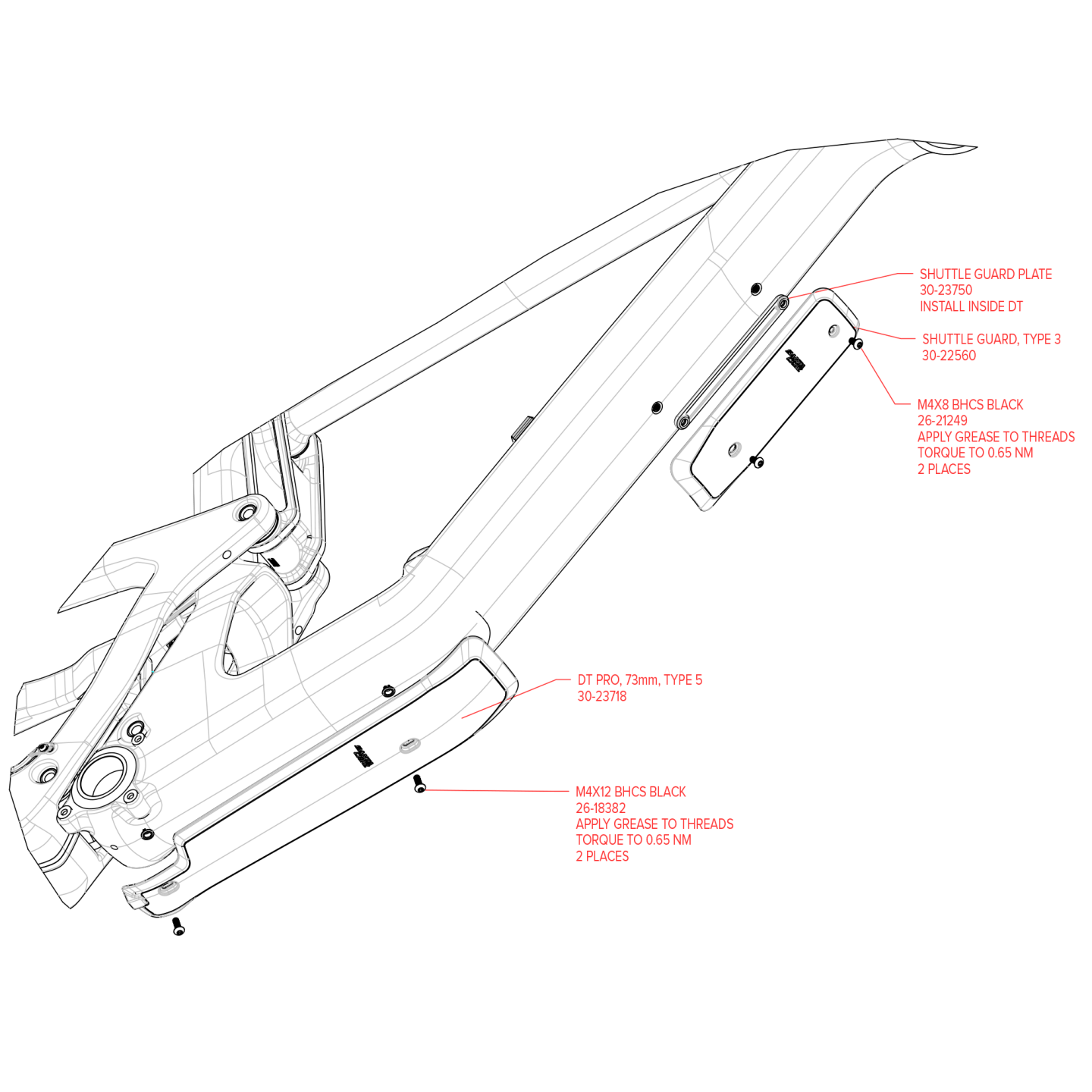 SHUTTLE GUARD PLATE
30-23750
INSTALL INSIDE DT

SHUTTLE GUARD, TYPE 3
30-22560

M4X8 BHCS BLACK
26-21249
APPLY GREASE TO THREADS
TORQUE TO 0.65 NM
2 PLACES

DT PRO, 73mm, TYPE 5
30-23718

M4X12 BHCS BLACK
26-18382
APPLY GREASE TO THREADS
TORQUE TO 0.65 NM
2 PLACES