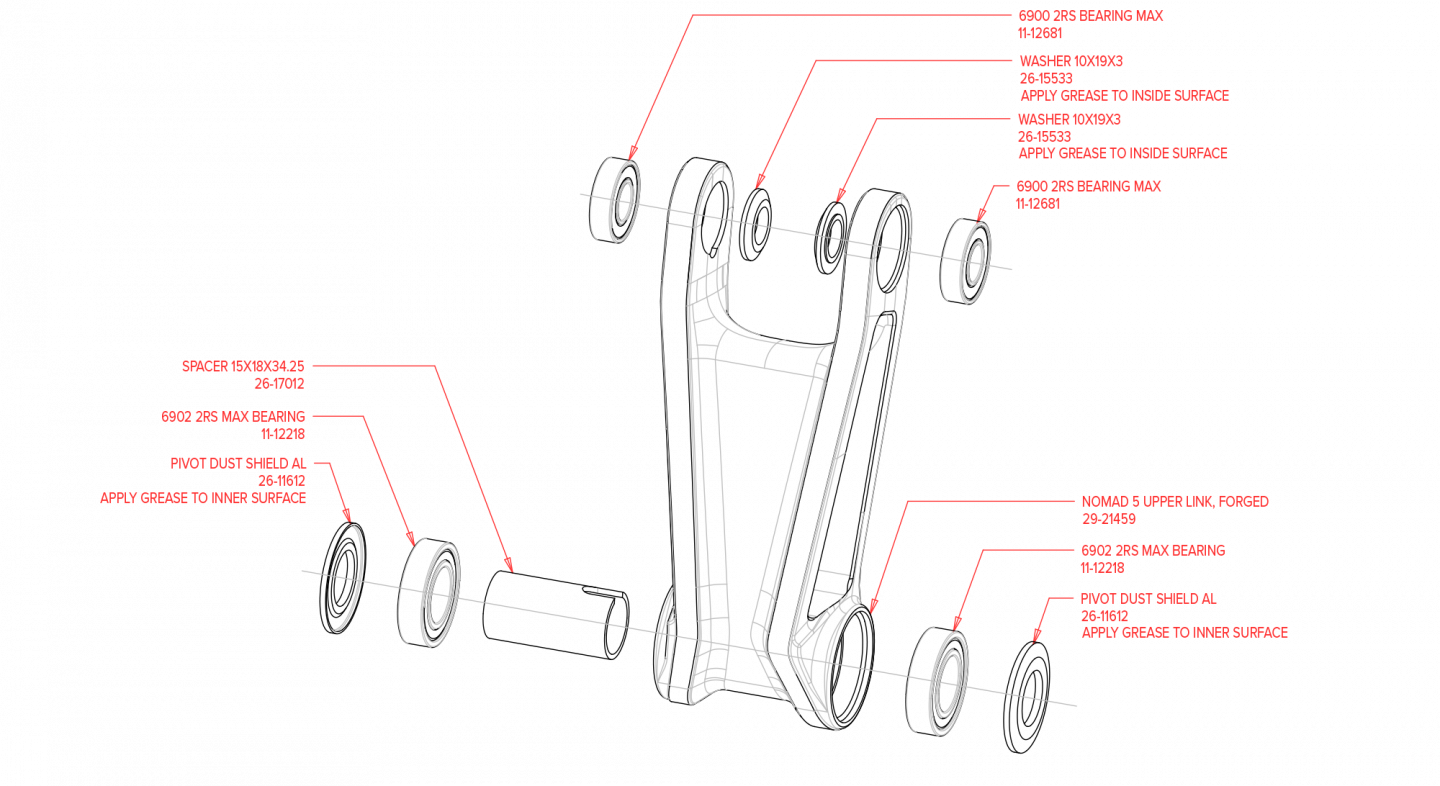 6900 2RS BEARING MAX
11-12681

WASHER 10X19X3
26-15533
APPLY GREASE TO INSIDE SURFACE

WASHER 10X19X3
26-15533
APPLY GREASE TO INSIDE SURFACE

6900 2RS BEARING MAX
11-12681

SPACER 15X18X34.25
26-17012

6902 2RS MAX BEARING
11-12218

PIVOT DUST SHIELD AL
26-11612
APPLY GREASE TO INNER SURFACE

NOMAD 5 UPPER LINK, FORGED
29-21459

6902 2RS MAX BEARING
11-12218

PIVOT DUST SHIELD AL
26-11612
APPLY GREASE TO INNER SURFACE