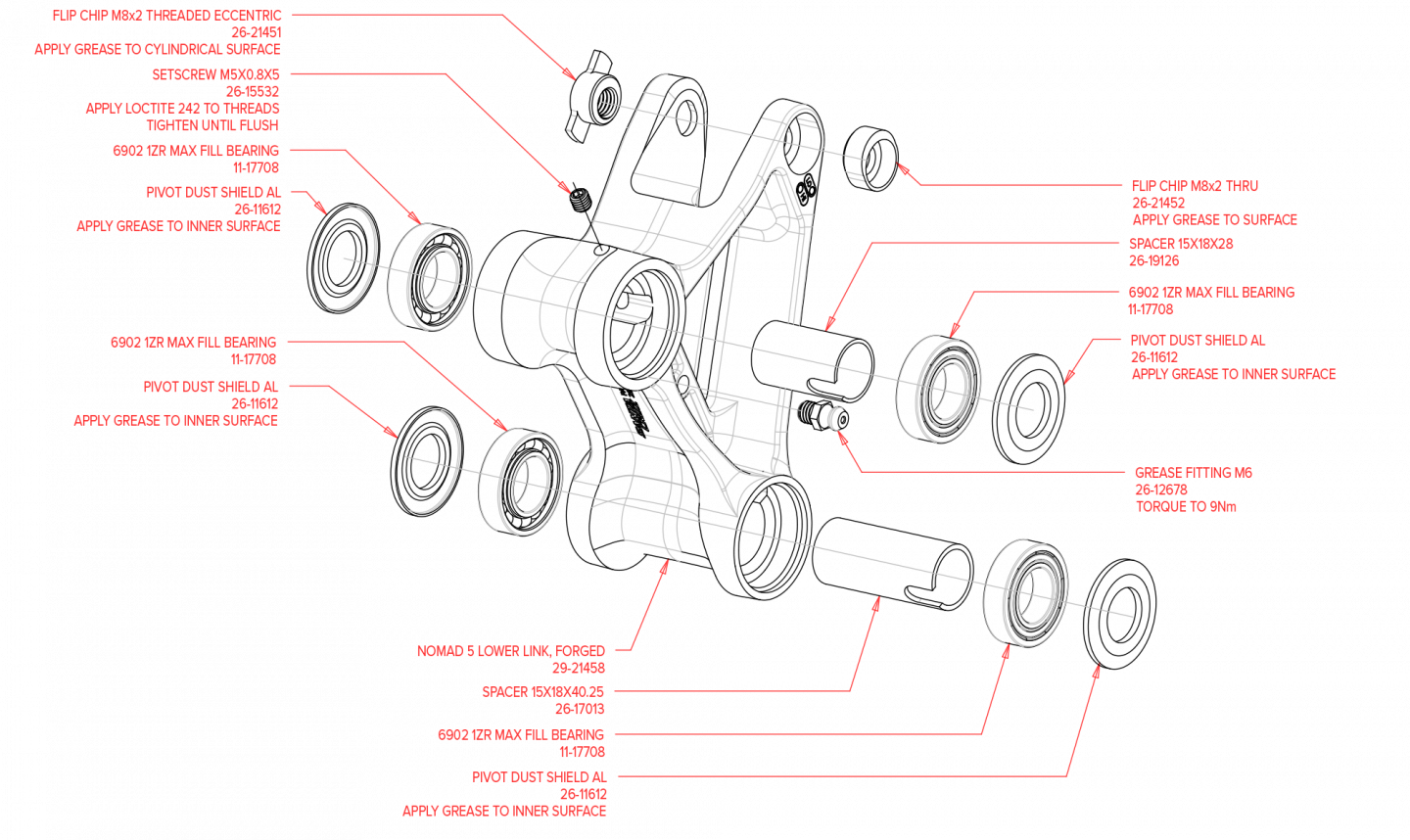 FLIP CHIP M8x2 THREADED ECCENTRIC
26-21451
APPLY GREASE TO CYLINDRICAL SURFACE

SETSCREW M5X0.8X5
26-15532
APPLY LOCTITE 242 TO THREADS
TIGHTEN UNTIL FLUSH

6902 1ZR MAX FILL BEARING
11-17708

PIVOT DUST SHIELD AL
26-11612
APPLY GREASE TO INNER SURFACE

6902 1ZR MAX FILL BEARING
11-17708

PIVOT DUST SHIELD AL
26-11612
APPLY GREASE TO INNER SURFACE

FLIP CHIP M8x2 THRU
26-21452
APPLY GREASE TO SURFACE

SPACER 15X18X28
26-19126

6902 1ZR MAX FILL BEARING
11-17708

PIVOT DUST SHIELD AL
26-11612
APPLY GREASE TO INNER SURFACE

GREASE FITTING M6
26-12678
TORQUE TO 9Nm

NOMAD 5 LOWER LINK, FORGED
29-21458

SPACER 15X18X40.25
26-17013

6902 1ZR MAX FILL BEARING
11-17708

PIVOT DUST SHIELD AL
26-11612
APPLY GREASE TO INNER SURFACE