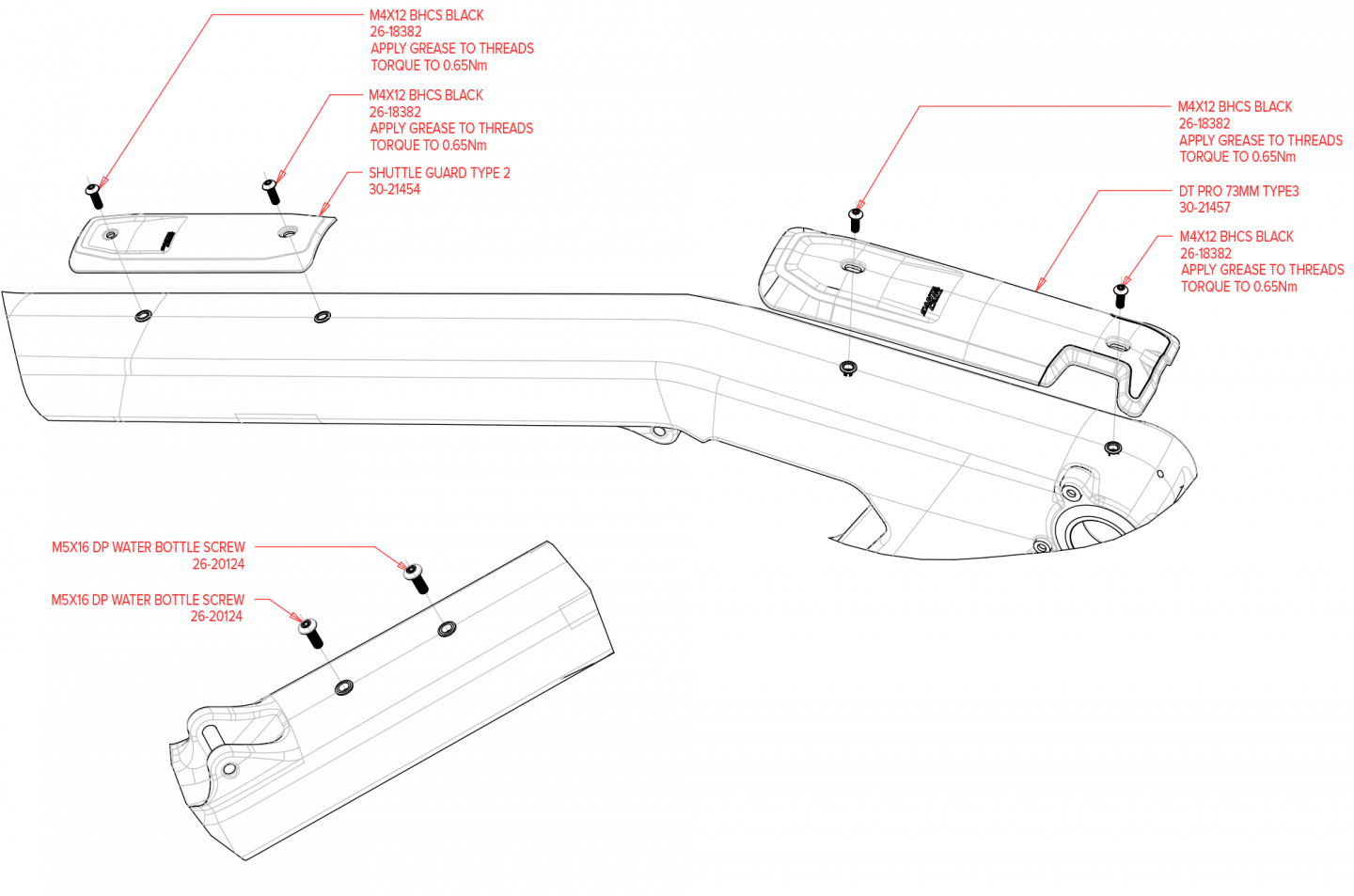 M4X12 BHCS BLACK
26-18382
APPLY GREASE TO THREADS
TORQUE TO 0.65Nm

M4X12 BHCS BLACK
26-18382
APPLY GREASE TO THREADS
TORQUE TO 0.65Nm

SHUTTLE GUARD TYPE 2
30-21454

M4X12 BHCS BLACK
26-18382
APPLY GREASE TO THREADS
TORQUE TO 0.65Nm

DT PRO 73MM TYPE3
30-21457

M4X12 BHCS BLACK
26-18382
APPLY GREASE TO THREADS
TORQUE TO 0.65Nm

M5X16 DP WATER BOTTLE SCREW
26-20124

M5X16 DP WATER BOTTLE SCREW
26-20124