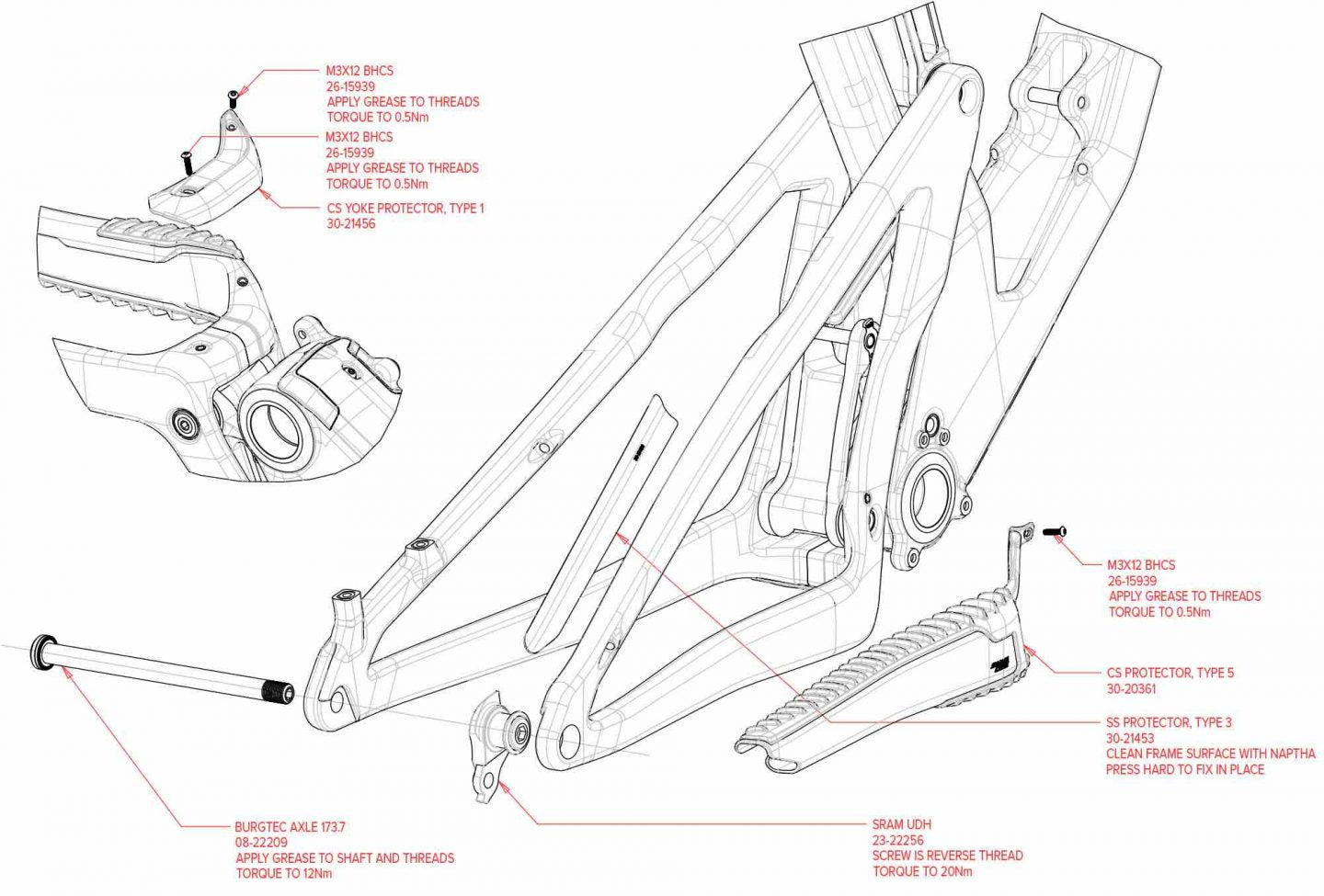 M3X12 BHCS
26-15939
APPLY GREASE TO THREADS
TORQUE TO 0.5Nm

M3X12 BHCS
26-15939
APPLY GREASE TO THREADS
TORQUE TO 0.5Nm

CS YOKE PROTECTOR, TYPE 1
30-21456

M3X12 BHCS
26-15939
APPLY GREASE TO THREADS
TORQUE TO 0.5Nm

CS PROTECTOR, TYPE 5
30-20361

SS PROTECTOR, TYPE 3
30-21453
CLEAN FRAME SURFACE WITH NAPTHA
PRESS HARD TO FIX IN PLACE

BURGTEC AXLE 173.7
08-22209
APPLY GREASE TO SHAFT AND THREADS
TORQUE TO 12Nm

SRAM UDH
23-22256
SCREW IS REVERSE THREAD
TORQUE TO 20Nm