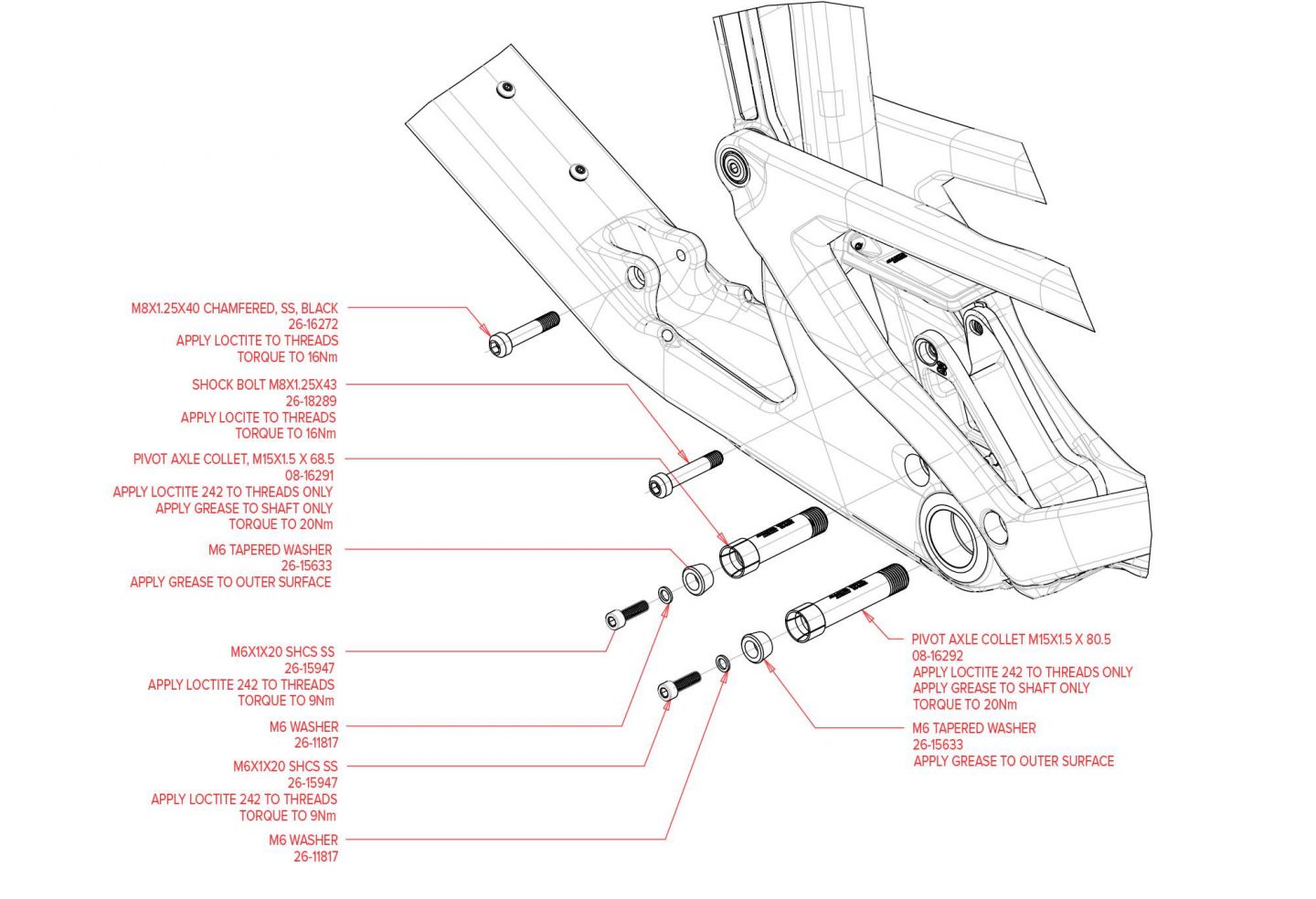 M8X1.25X40 CHAMFERED, SS, BLACK
26-16272
APPLY LOCTITE TO THREADS
TORQUE TO 16Nm

SHOCK BOLT M8X1.25X43
26-18289
APPLY LOCITE TO THREADS
TORQUE TO 16Nm

PIVOT AXLE COLLET, M15X1.5 X 68.5
08-16291
APPLY LOCTITE 242 TO THREADS ONLY
APPLY GREASE TO SHAFT ONLY
TORQUE TO 20Nm

M6 TAPERED WASHER
26-15633
APPLY GREASE TO OUTER SURFACE

M6X1X20 SHCS SS
26-15947
APPLY LOCTITE 242 TO THREADS
TORQUE TO 9Nm

M6 WASHER
26-11817

M6X1X20 SHCS SS
26-15947
APPLY LOCTITE 242 TO THREADS
TORQUE TO 9Nm

M6 WASHER
26-11817

PIVOT AXLE COLLET M15X1.5 X 80.5
08-16292
APPLY LOCTITE 242 TO THREADS ONLY
APPLY GREASE TO SHAFT ONLY
TORQUE TO 20Nm

M6 TAPERED WASHER
26-15633
APPLY GREASE TO OUTER SURFACE