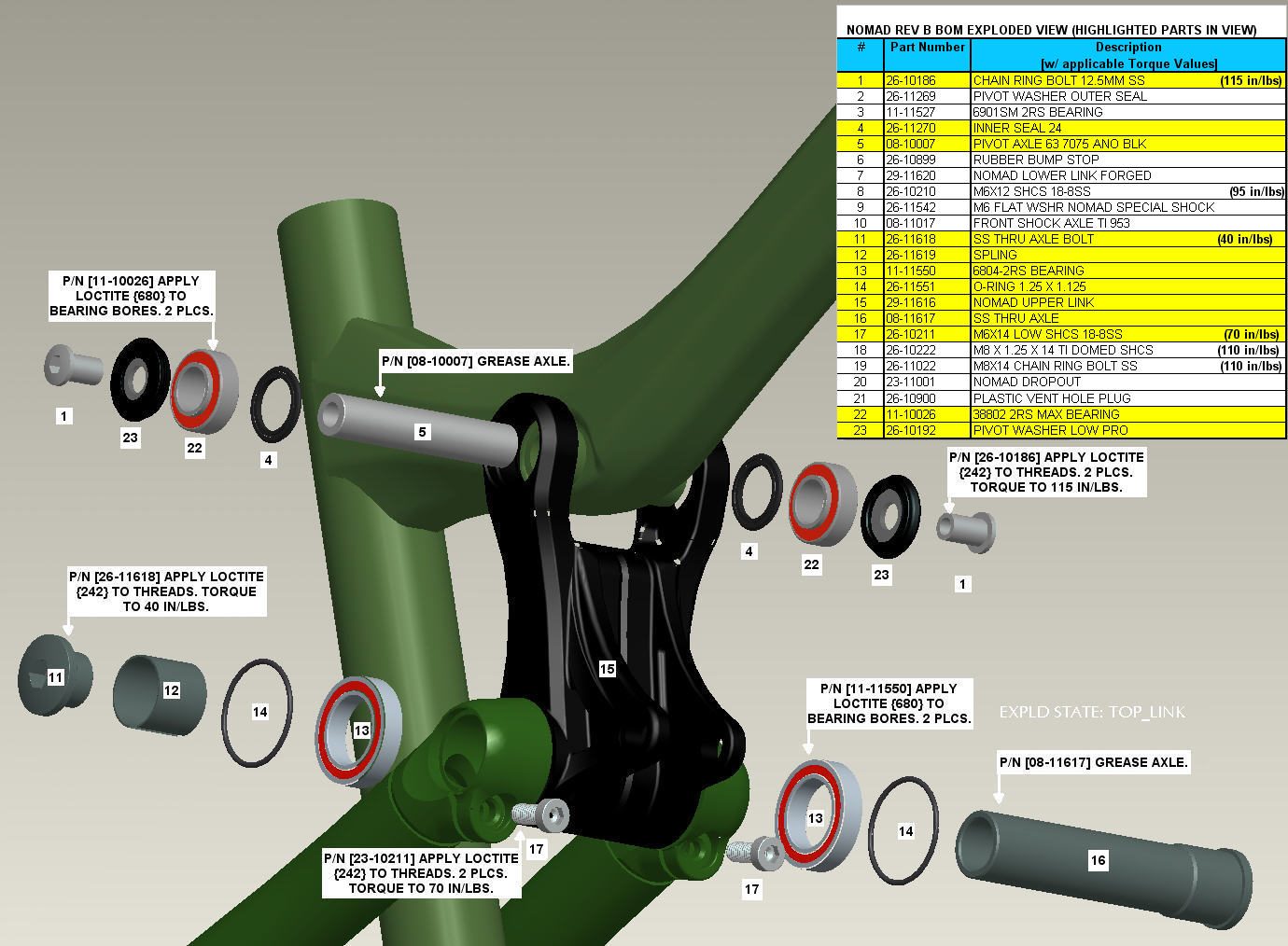 NOMAD REV B BOM EXPLODED VIEW (HIGHLIGHTED PARTS IN VIEW)

| # | Part Number | Description [w/ applicable Torque Values] |
|---|---|---|
| 1 | 26-10186 | CHAIN RING BOLT 12.5MM SS (115 in/lbs) |
| 2 | 26-11269 | PIVOT WASHER OUTER SEAL |
| 3 | 11-11527 | 6901SM 2RS BEARING |
| 4 | 26-11270 | INNER SEAL 24 |
| 5 | 08-10007 | PIVOT AXLE 63 7075 ANO BLK |
| 6 | 26-10899 | RUBBER BUMP STOP |
| 7 | 29-11620 | NOMAD LOWER LINK FORGED |
| 8 | 26-10210 | M6X12 SHCS 18-8SS (95 in/lbs) |
| 9 | 26-11542 | M6 FLAT WSHR NOMAD SPECIAL SHOCK |
| 10 | 08-11017 | FRONT SHOCK AXLE TI 953 |
| 11 | 26-11618 | SS THRU AXLE BOLT (40 in/lbs) |
| 12 | 26-11619 | SPLING |
| 13 | 11-11550 | 6804-2RS BEARING |
| 14 | 26-11551 | O-RING 1.25 X 1.125 |
| 15 | 29-11616 | NOMAD UPPER LINK |
| 16 | 08-11617 | SS THRU AXLE |
| 17 | 26-10211 | M6X14 LOW SHCS 18-8SS (70 in/lbs) |
| 18 | 26-10222 | M8 X 1.25 X 14 TI DOMED SHCS (110 in/lbs) |
| 19 | 26-11022 | M8X14 CHAIN RING BOLT SS (110 in/lbs) |
| 20 | 23-11001 | NOMAD DROPOUT |
| 21 | 26-10900 | PLASTIC VENT HOLE PLUG |
| 22 | 11-10026 | 38802 2RS MAX BEARING |
| 23 | 26-10192 | PIVOT WASHER LOW PRO |

P/N [11-10026] APPLY LOCTITE {680} TO BEARING BORES. 2 PLCS.

P/N [08-10007] GREASE AXLE.

1 23 22 4 5

P/N [26-10186] APPLY LOCTITE {242} TO THREADS. 2 PLCS. TORQUE TO 115 IN/LBS.

4 22 23 1

P/N [26-11618] APPLY LOCTITE {242} TO THREADS. TORQUE TO 40 IN/LBS.

11 12 14 13 15

P/N [11-11550] APPLY LOCTITE {680} TO BEARING BORES. 2 PLCS.

EXPLD STATE: TOP_LINK

P/N [08-11617] GREASE AXLE.

13 14 16 17

P/N [23-10211] APPLY LOCTITE {242} TO THREADS. 2 PLCS. TORQUE TO 70 IN/LBS.

17