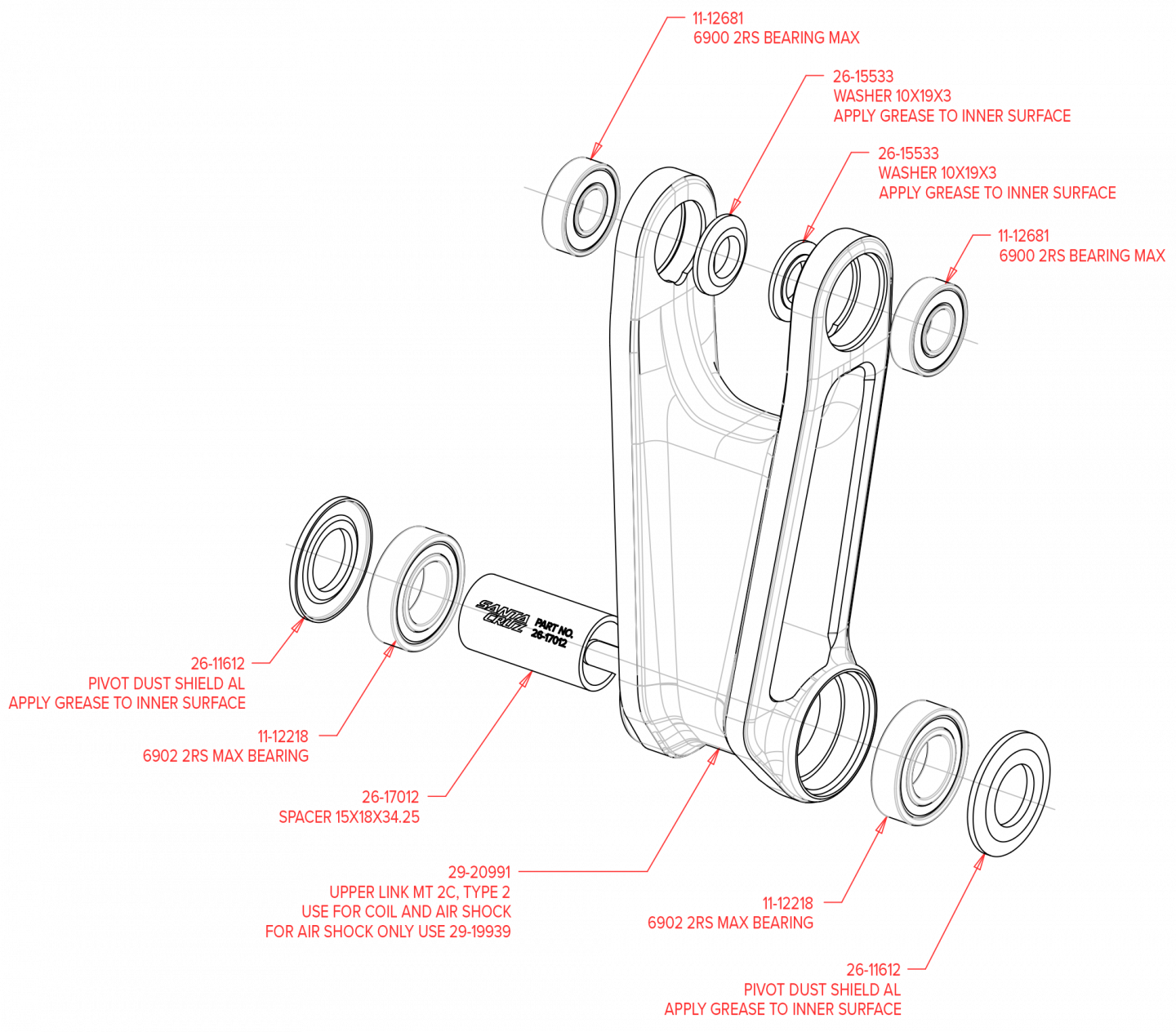 11-12681
6900 2RS BEARING MAX

26-15533
WASHER 10X19X3
APPLY GREASE TO INNER SURFACE

26-15533
WASHER 10X19X3
APPLY GREASE TO INNER SURFACE

11-12681
6900 2RS BEARING MAX

SANTA CRUZ PART NO. 26-17012

26-11612
PIVOT DUST SHIELD AL
APPLY GREASE TO INNER SURFACE

11-12218
6902 2RS MAX BEARING

26-17012
SPACER 15X18X34.25

29-20991
UPPER LINK MT 2C, TYPE 2
USE FOR COIL AND AIR SHOCK
FOR AIR SHOCK ONLY USE 29-19939

11-12218
6902 2RS MAX BEARING

26-11612
PIVOT DUST SHIELD AL
APPLY GREASE TO INNER SURFACE