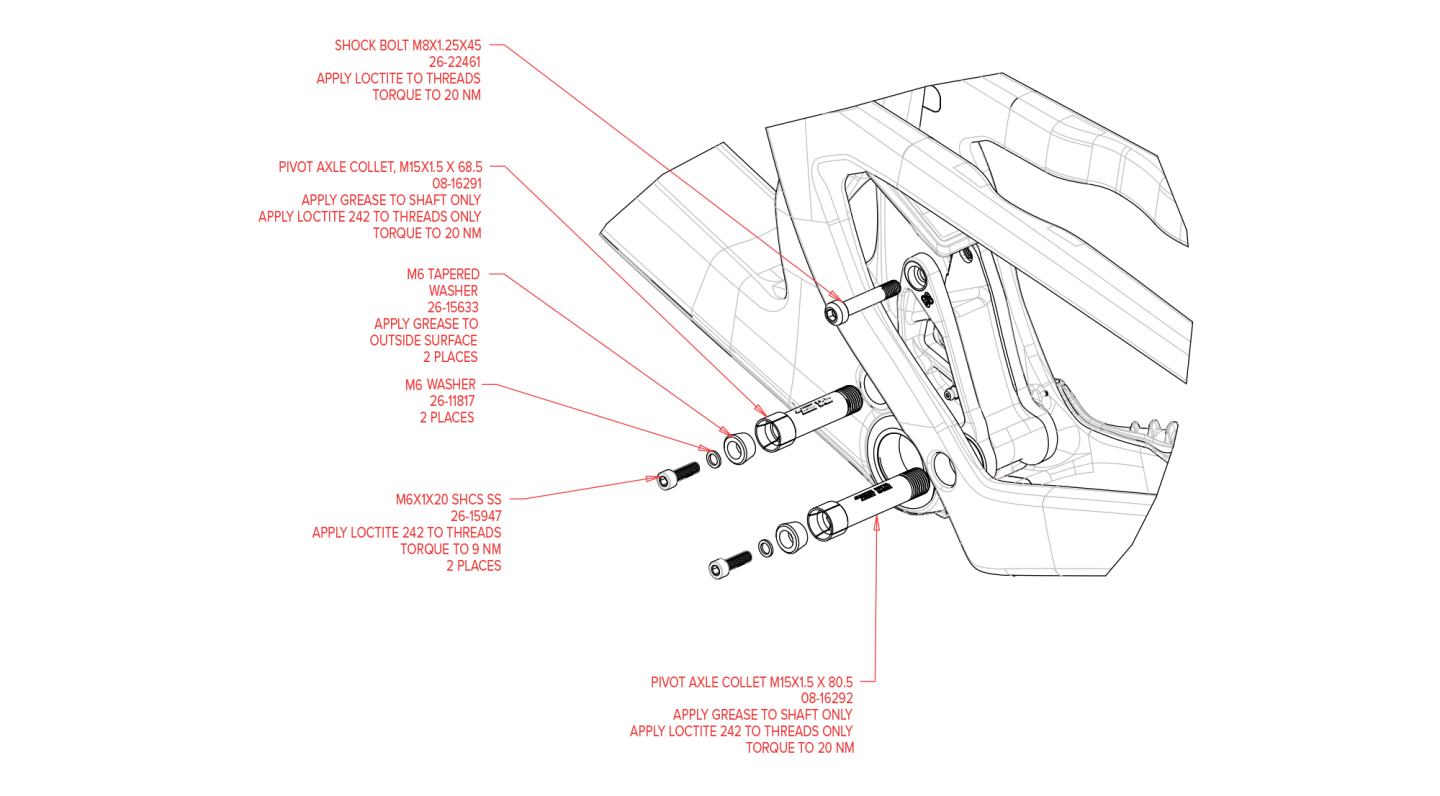 SHOCK BOLT M8X1.25X45
26-22461
APPLY LOCTITE TO THREADS
TORQUE TO 20 NM

PIVOT AXLE COLLET, M15X1.5 X 68.5
08-16291
APPLY GREASE TO SHAFT ONLY
APPLY LOCTITE 242 TO THREADS ONLY
TORQUE TO 20 NM

M6 TAPERED
WASHER
26-15633
APPLY GREASE TO
OUTSIDE SURFACE
2 PLACES

M6 WASHER
26-11817
2 PLACES

M6X1X20 SHCS SS
26-15947
APPLY LOCTITE 242 TO THREADS
TORQUE TO 9 NM
2 PLACES

PIVOT AXLE COLLET M15X1.5 X 80.5
08-16292
APPLY GREASE TO SHAFT ONLY
APPLY LOCTITE 242 TO THREADS ONLY
TORQUE TO 20 NM