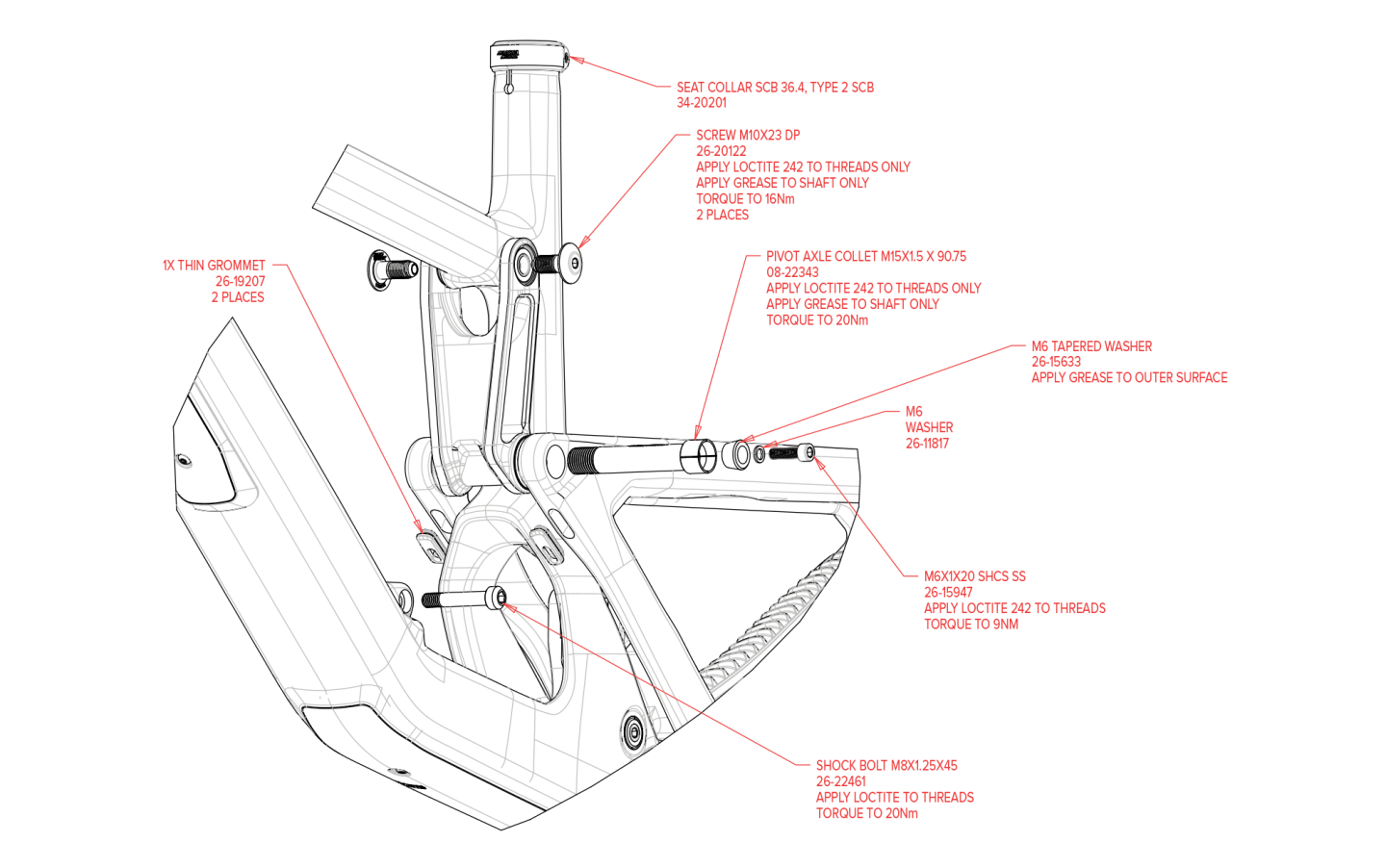 SEAT COLLAR SCB 36.4, TYPE 2 SCB
34-20201

SCREW M10X23 DP
26-20122
APPLY LOCTITE 242 TO THREADS ONLY
APPLY GREASE TO SHAFT ONLY
TORQUE TO 16Nm
2 PLACES

1X THIN GROMMET
26-19207
2 PLACES

PIVOT AXLE COLLET M15X1.5 X 90.75
08-22343
APPLY LOCTITE 242 TO THREADS ONLY
APPLY GREASE TO SHAFT ONLY
TORQUE TO 20Nm

M6 TAPERED WASHER
26-15633
APPLY GREASE TO OUTER SURFACE

M6
WASHER
26-11817

M6X1X20 SHCS SS
26-15947
APPLY LOCTITE 242 TO THREADS
TORQUE TO 9NM

SHOCK BOLT M8X1.25X45
26-22461
APPLY LOCTITE TO THREADS
TORQUE TO 20Nm