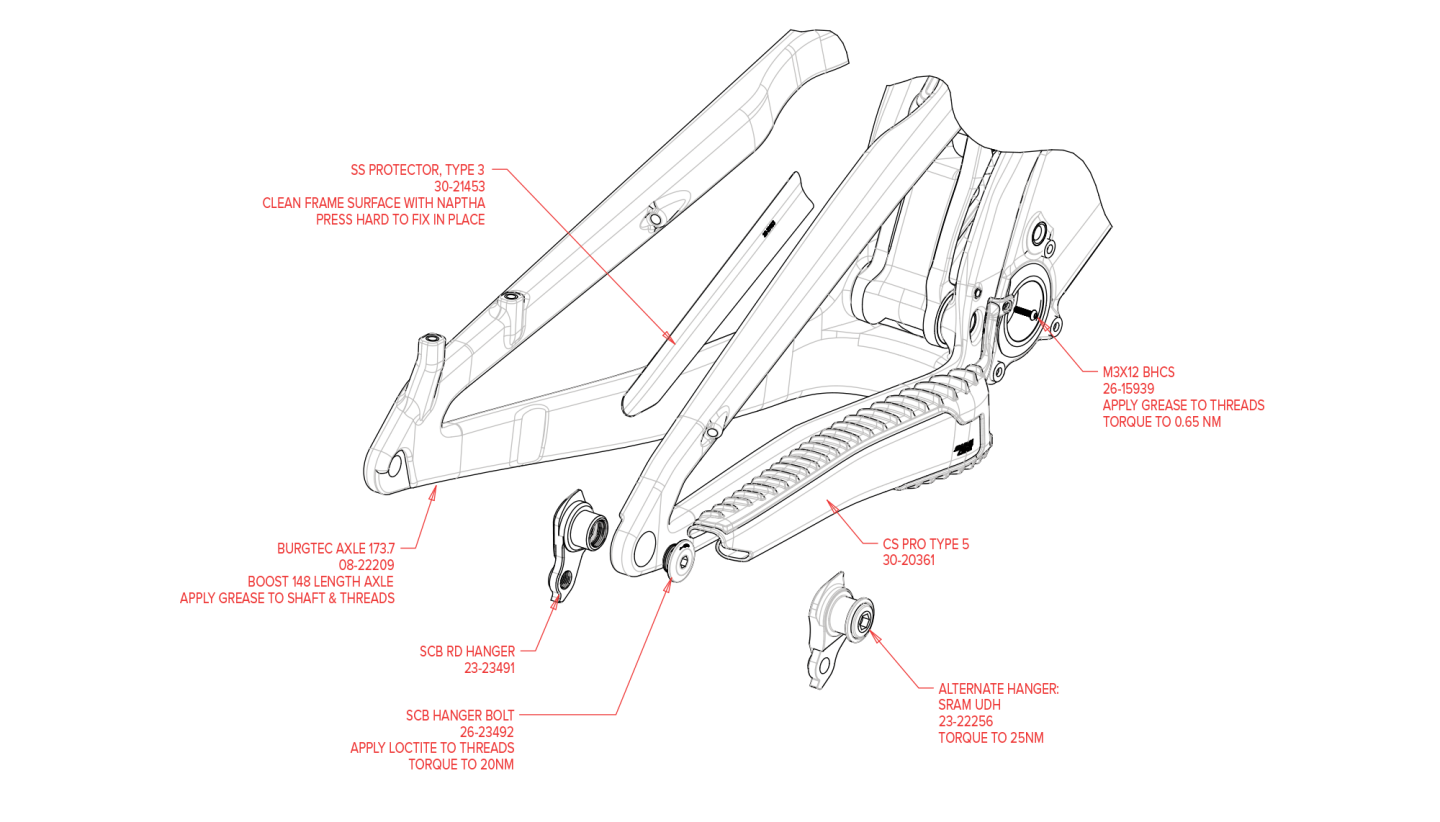 SS PROTECTOR, TYPE 3
30-21453
CLEAN FRAME SURFACE WITH NAPTHA
PRESS HARD TO FIX IN PLACE

M3X12 BHCS
26-15939
APPLY GREASE TO THREADS
TORQUE TO 0.65 NM

BURGTEC AXLE 173.7
08-22209
BOOST 148 LENGTH AXLE
APPLY GREASE TO SHAFT & THREADS

CS PRO TYPE 5
30-20361

SCB RD HANGER
23-23491

SCB HANGER BOLT
26-23492
APPLY LOCTITE TO THREADS
TORQUE TO 20NM

ALTERNATE HANGER:
SRAM UDH
23-22256
TORQUE TO 25NM