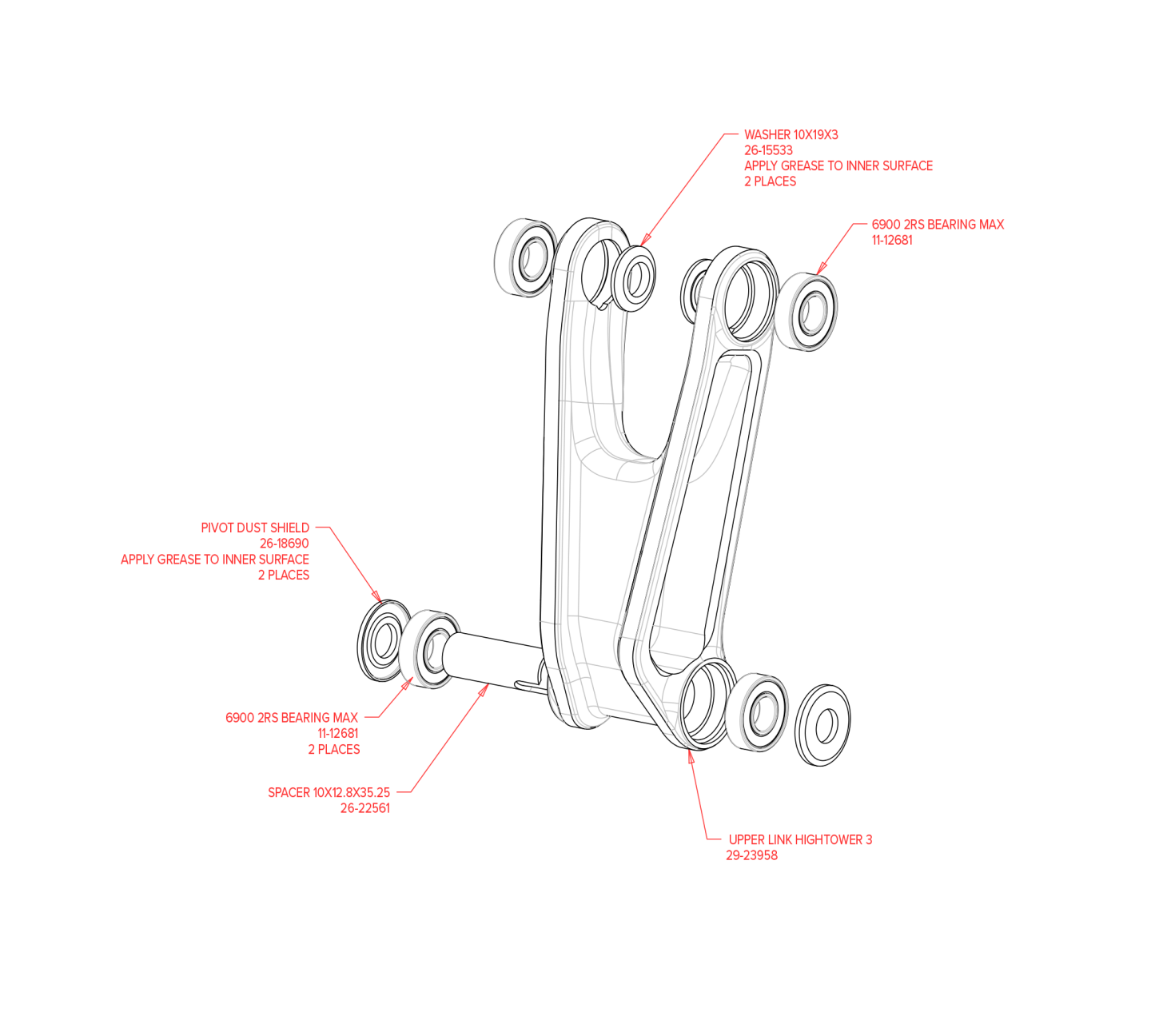 WASHER 10X19X3
26-15533
APPLY GREASE TO INNER SURFACE
2 PLACES

6900 2RS BEARING MAX
11-12681

PIVOT DUST SHIELD
26-18690
APPLY GREASE TO INNER SURFACE
2 PLACES

6900 2RS BEARING MAX
11-12681
2 PLACES

SPACER 10X12.8X35.25
26-22561

UPPER LINK HIGHTOWER 3
29-23958