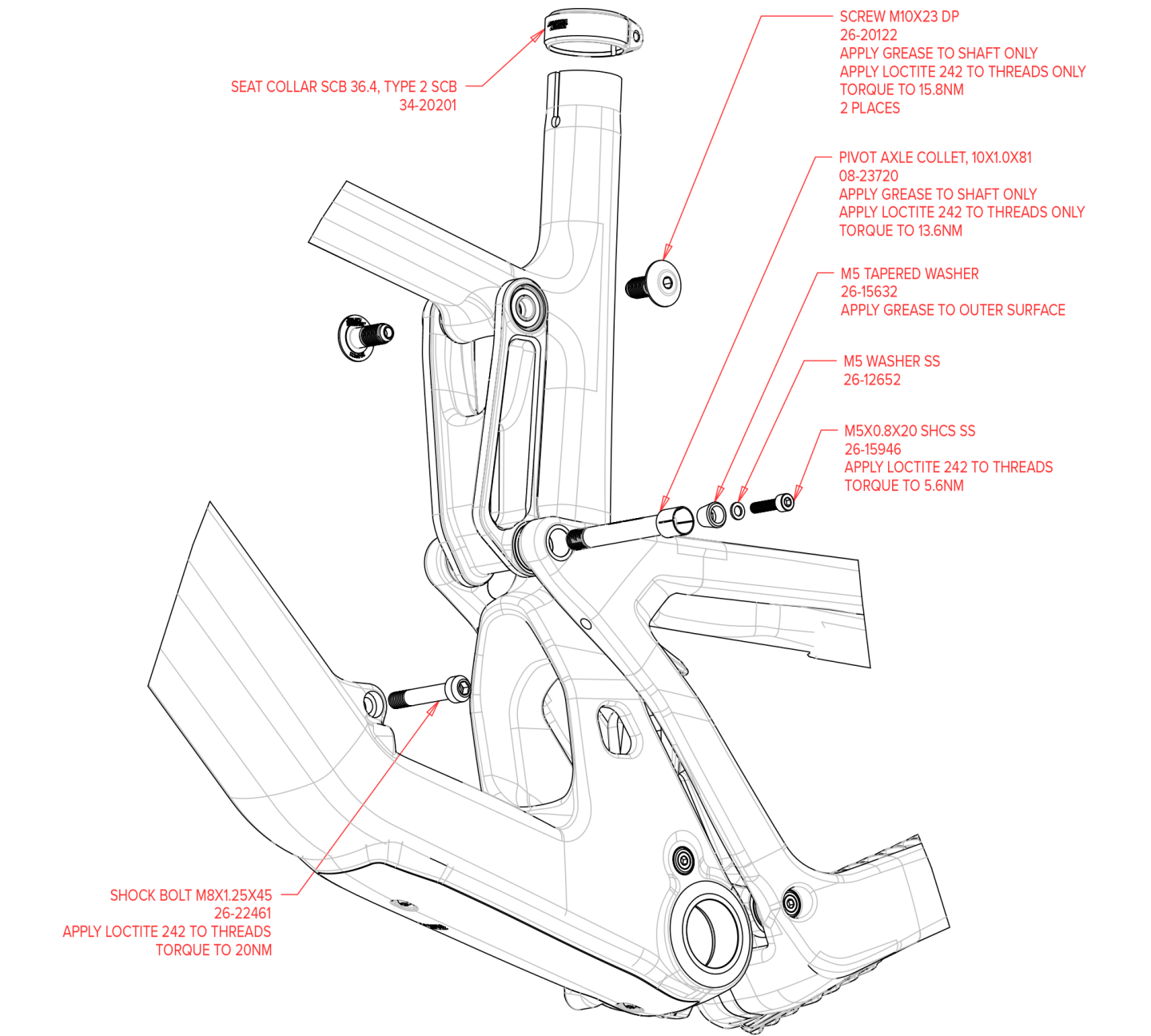 SEAT COLLAR SCB 36.4, TYPE 2 SCB
34-20201

SCREW M10X23 DP
26-20122
APPLY GREASE TO SHAFT ONLY
APPLY LOCTITE 242 TO THREADS ONLY
TORQUE TO 15.8NM
2 PLACES

PIVOT AXLE COLLET, 10X1.0X81
08-23720
APPLY GREASE TO SHAFT ONLY
APPLY LOCTITE 242 TO THREADS ONLY
TORQUE TO 13.6NM

M5 TAPERED WASHER
26-15632
APPLY GREASE TO OUTER SURFACE

M5 WASHER SS
26-12652

M5X0.8X20 SHCS SS
26-15946
APPLY LOCTITE 242 TO THREADS
TORQUE TO 5.6NM

SHOCK BOLT M8X1.25X45
26-22461
APPLY LOCTITE 242 TO THREADS
TORQUE TO 20NM