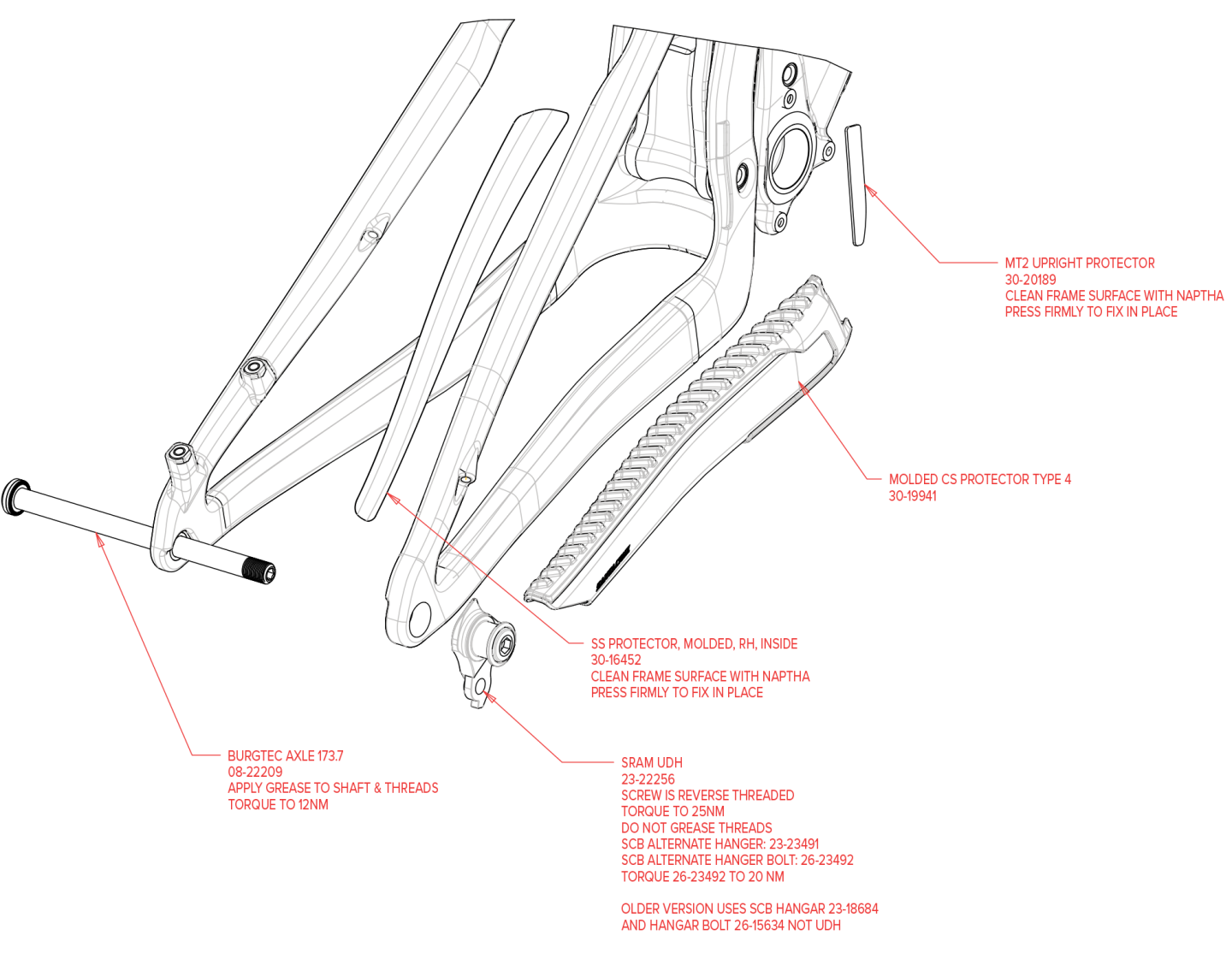 MT2 UPRIGHT PROTECTOR
30-20189
CLEAN FRAME SURFACE WITH NAPTHA
PRESS FIRMLY TO FIX IN PLACE

MOLDED CS PROTECTOR TYPE 4
30-19941

SS PROTECTOR, MOLDED, RH, INSIDE
30-16452
CLEAN FRAME SURFACE WITH NAPTHA
PRESS FIRMLY TO FIX IN PLACE

BURGTEC AXLE 173.7
08-22209
APPLY GREASE TO SHAFT & THREADS
TORQUE TO 12NM

SRAM UDH
23-22256
SCREW IS REVERSE THREADED
TORQUE TO 25NM
DO NOT GREASE THREADS
SCB ALTERNATE HANGER: 23-23491
SCB ALTERNATE HANGER BOLT: 26-23492
TORQUE 26-23492 TO 20 NM

OLDER VERSION USES SCB HANGAR 23-18684
AND HANGAR BOLT 26-15634 NOT UDH