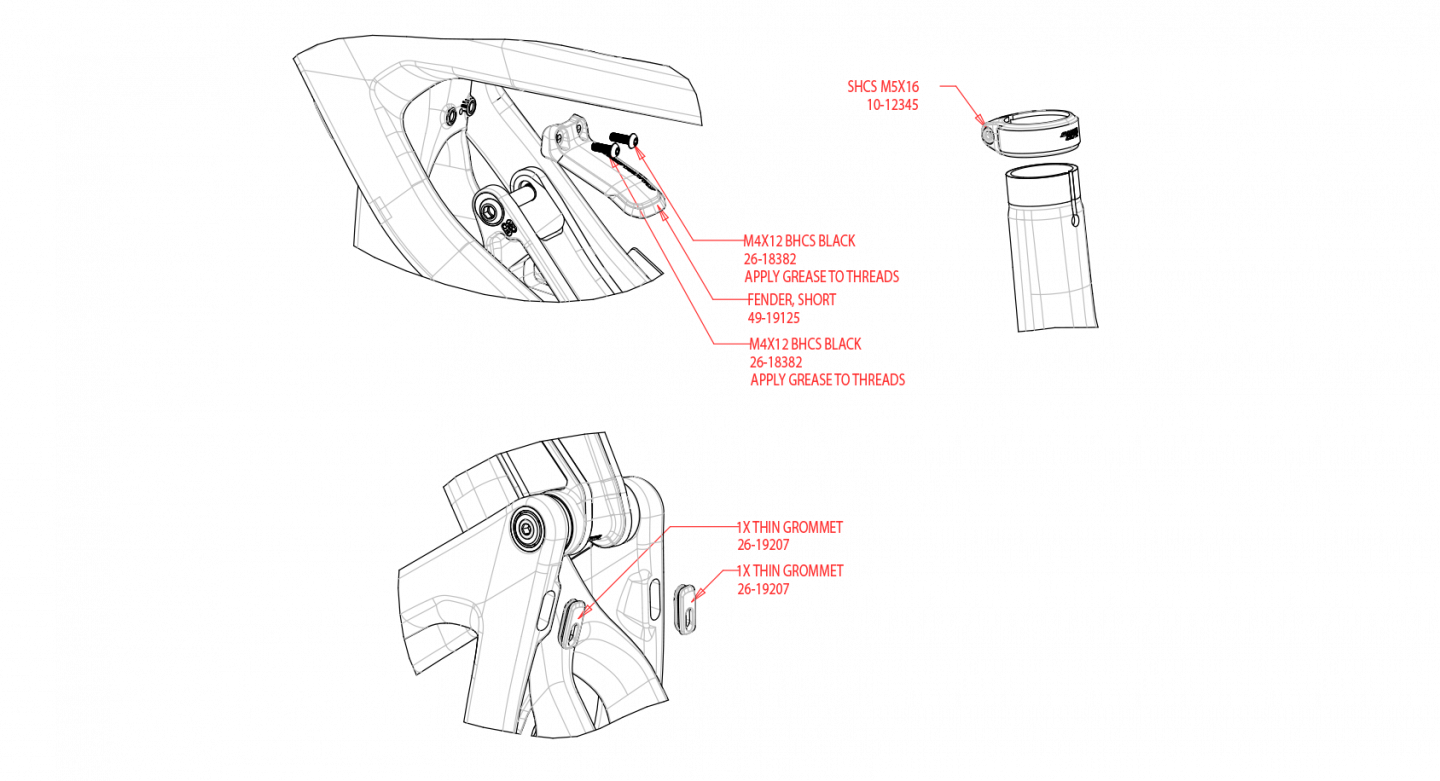 SHCS M5X16
10-12345

M4X12 BHCS BLACK
26-18382
APPLY GREASE TO THREADS

FENDER, SHORT
49-19125

M4X12 BHCS BLACK
26-18382
APPLY GREASE TO THREADS

1X THIN GROMMET
26-19207

1X THIN GROMMET
26-19207