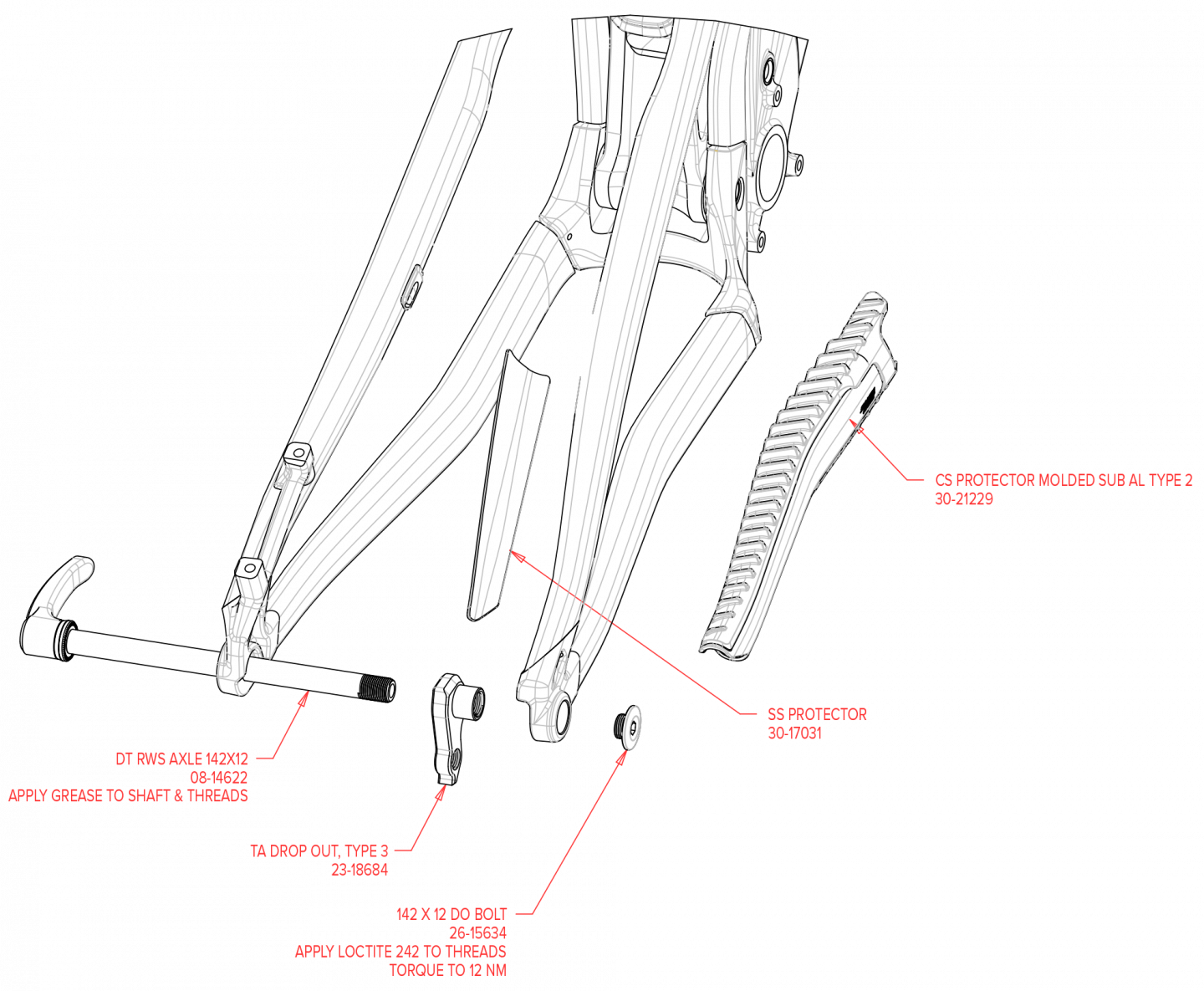 CS PROTECTOR MOLDED SUB AL TYPE 2
30-21229

SS PROTECTOR
30-17031

DT RWS AXLE 142X12
08-14622
APPLY GREASE TO SHAFT & THREADS

TA DROP OUT, TYPE 3
23-18684

142 X 12 DO BOLT
26-15634
APPLY LOCTITE 242 TO THREADS
TORQUE TO 12 NM