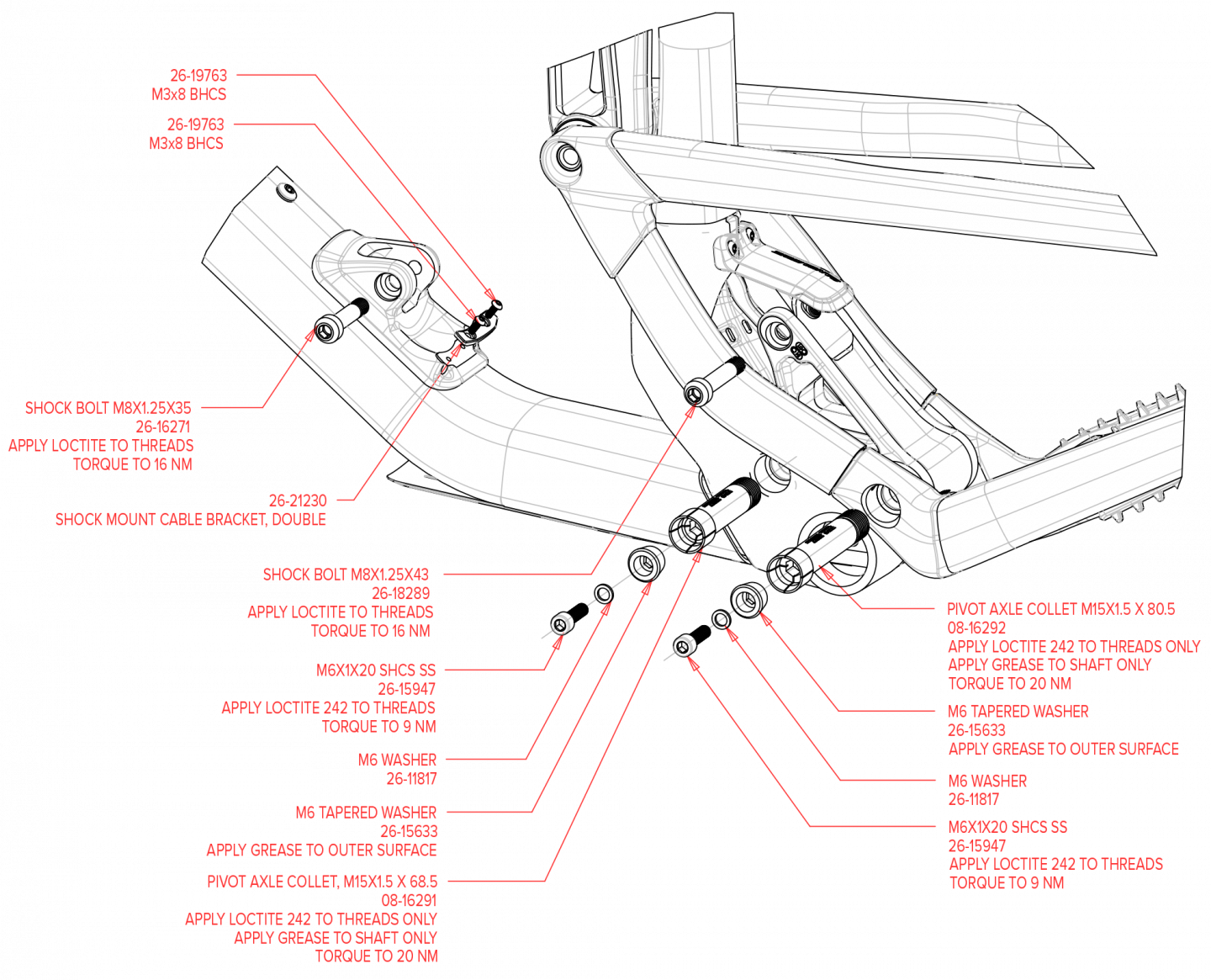 26-19763
M3x8 BHCS

26-19763
M3x8 BHCS

SHOCK BOLT M8X1.25X35
26-16271
APPLY LOCTITE TO THREADS
TORQUE TO 16 NM

26-21230
SHOCK MOUNT CABLE BRACKET, DOUBLE

SHOCK BOLT M8X1.25X43
26-18289
APPLY LOCTITE TO THREADS
TORQUE TO 16 NM

M6X1X20 SHCS SS
26-15947
APPLY LOCTITE 242 TO THREADS
TORQUE TO 9 NM

M6 WASHER
26-11817

M6 TAPERED WASHER
26-15633
APPLY GREASE TO OUTER SURFACE

PIVOT AXLE COLLET, M15X1.5 X 68.5
08-16291
APPLY LOCTITE 242 TO THREADS ONLY
APPLY GREASE TO SHAFT ONLY
TORQUE TO 20 NM

PIVOT AXLE COLLET M15X1.5 X 80.5
08-16292
APPLY LOCTITE 242 TO THREADS ONLY
APPLY GREASE TO SHAFT ONLY
TORQUE TO 20 NM

M6 TAPERED WASHER
26-15633
APPLY GREASE TO OUTER SURFACE

M6 WASHER
26-11817

M6X1X20 SHCS SS
26-15947
APPLY LOCTITE 242 TO THREADS
TORQUE TO 9 NM