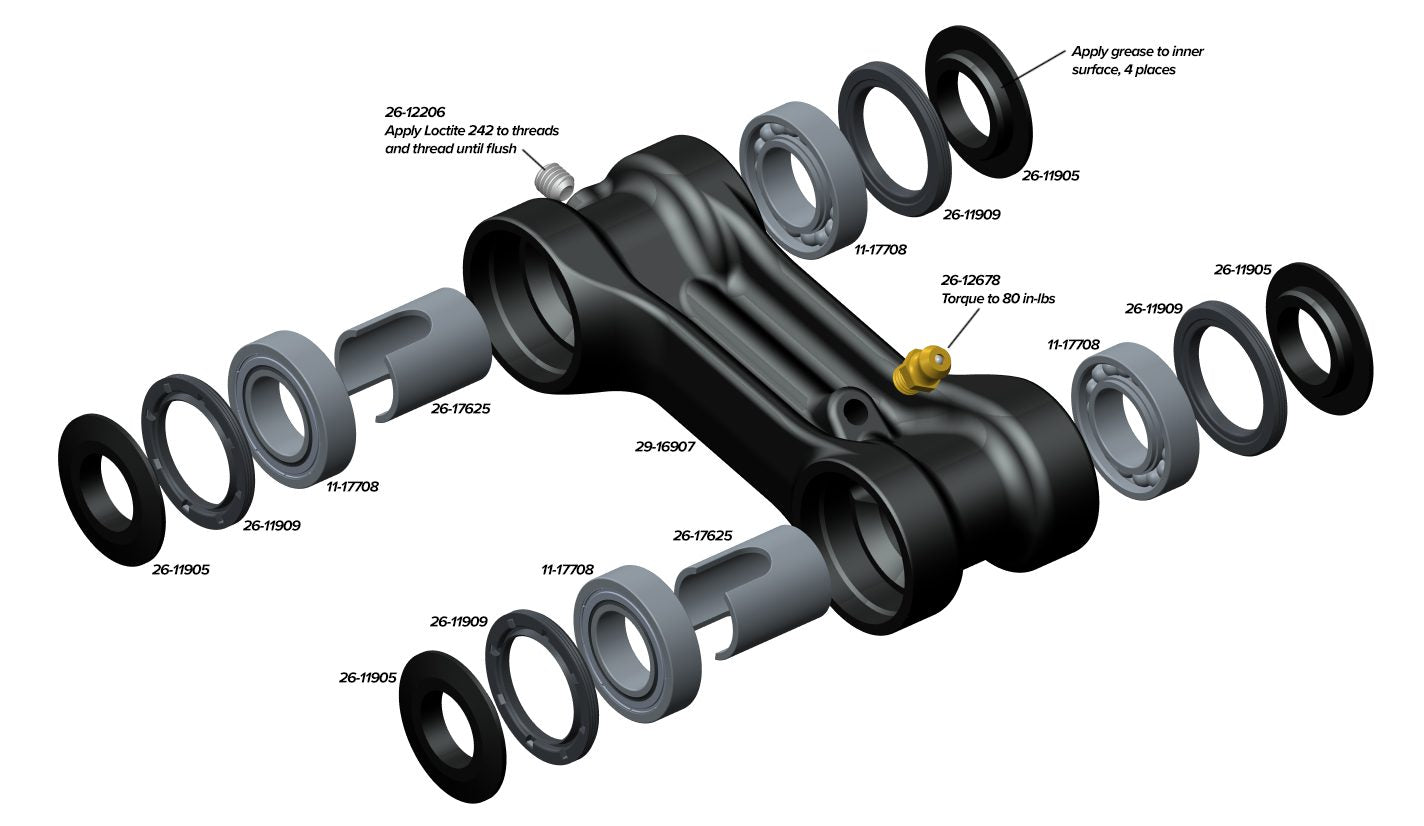 Apply grease to inner surface, 4 places

26-12206
Apply Loctite 242 to threads and thread until flush

26-11905

26-11909

11-17708

26-12678
Torque to 80 in-lbs

26-11905

26-11909

11-17708

26-17625

29-16907

11-17708

26-11909

26-11905

26-17625

11-17708

26-11909

26-11905