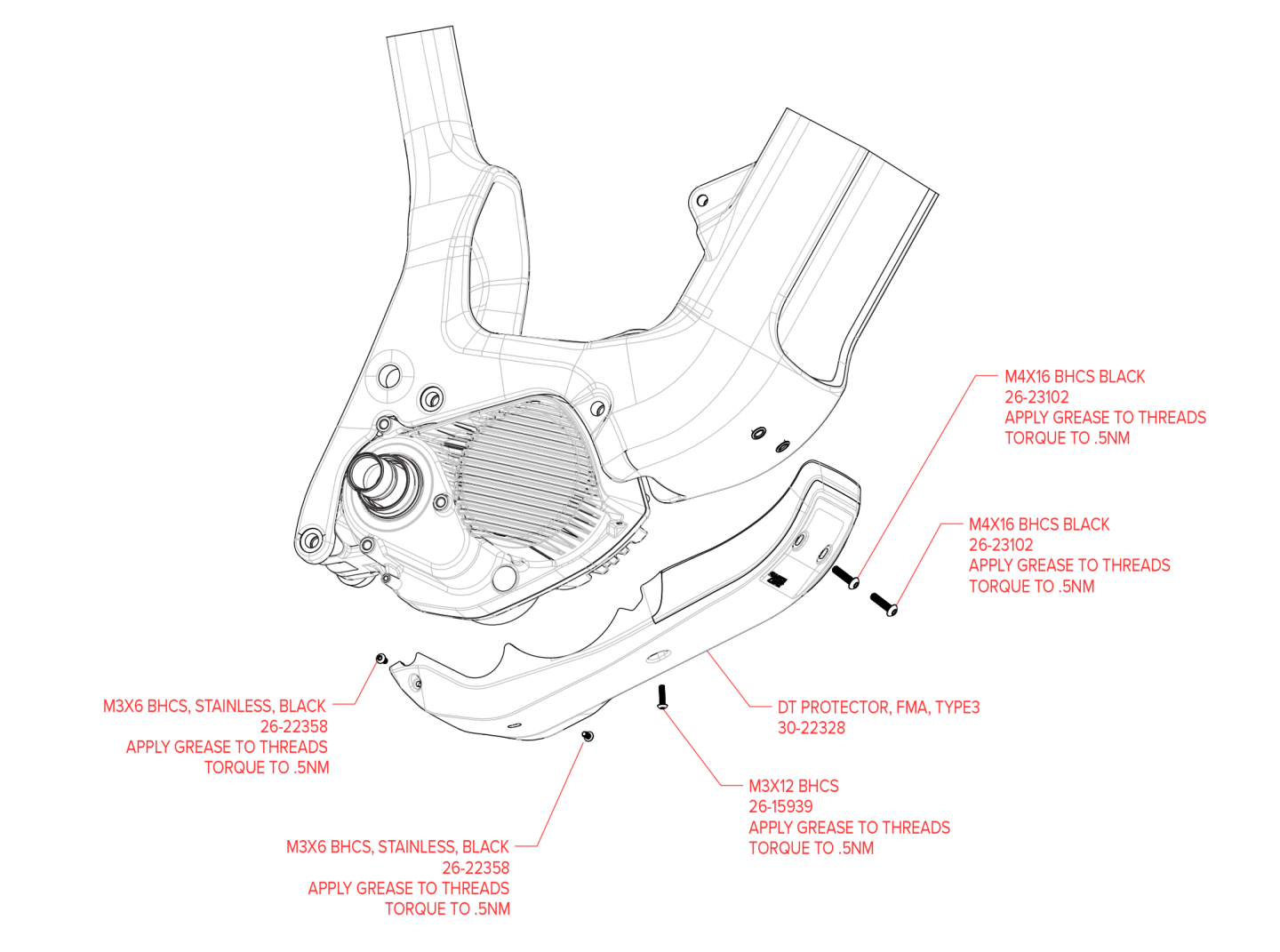 M4X16 BHCS BLACK
26-23102
APPLY GREASE TO THREADS
TORQUE TO .5NM

M4X16 BHCS BLACK
26-23102
APPLY GREASE TO THREADS
TORQUE TO .5NM

M3X6 BHCS, STAINLESS, BLACK
26-22358
APPLY GREASE TO THREADS
TORQUE TO .5NM

DT PROTECTOR, FMA, TYPE3
30-22328

M3X12 BHCS
26-15939
APPLY GREASE TO THREADS
TORQUE TO .5NM

M3X6 BHCS, STAINLESS, BLACK
26-22358
APPLY GREASE TO THREADS
TORQUE TO .5NM