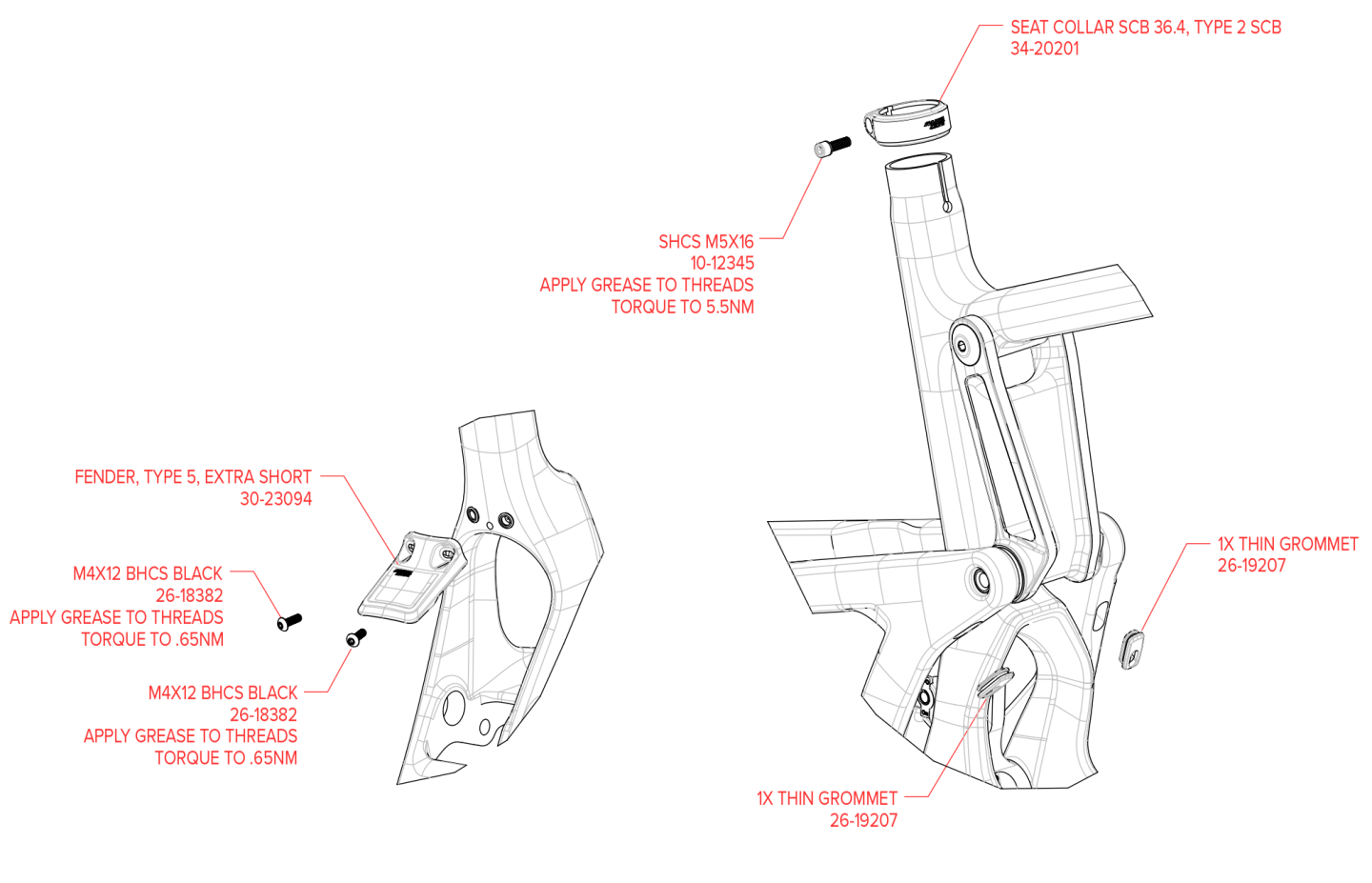 SEAT COLLAR SCB 36.4, TYPE 2 SCB
34-20201

SHCS M5X16
10-12345
APPLY GREASE TO THREADS
TORQUE TO 5.5NM

FENDER, TYPE 5, EXTRA SHORT
30-23094

M4X12 BHCS BLACK
26-18382
APPLY GREASE TO THREADS
TORQUE TO .65NM

M4X12 BHCS BLACK
26-18382
APPLY GREASE TO THREADS
TORQUE TO .65NM

1X THIN GROMMET
26-19207

1X THIN GROMMET
26-19207