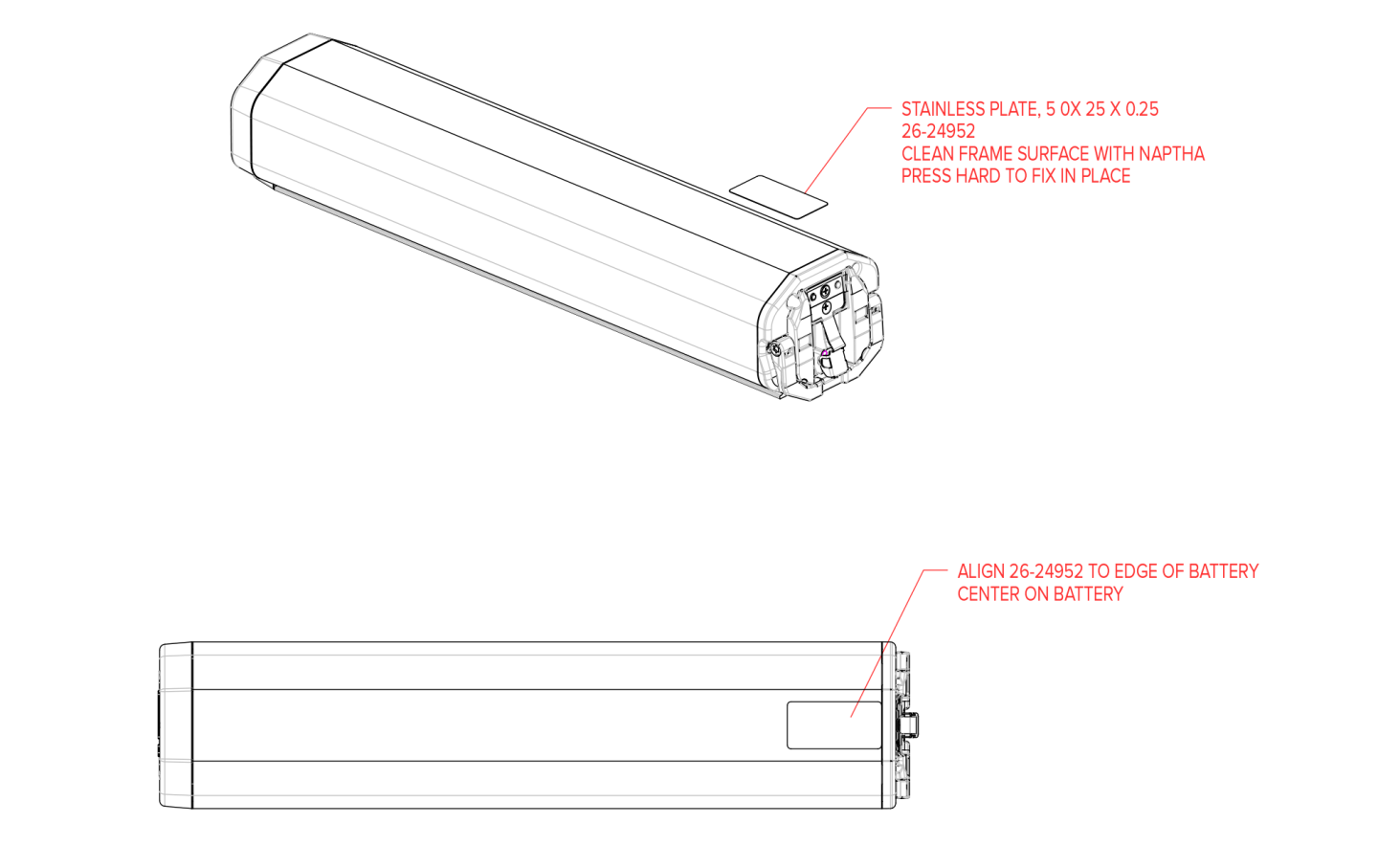 STAINLESS PLATE, 5 0X 25 X 0.25
26-24952
CLEAN FRAME SURFACE WITH NAPTHA
PRESS HARD TO FIX IN PLACE

ALIGN 26-24952 TO EDGE OF BATTERY
CENTER ON BATTERY