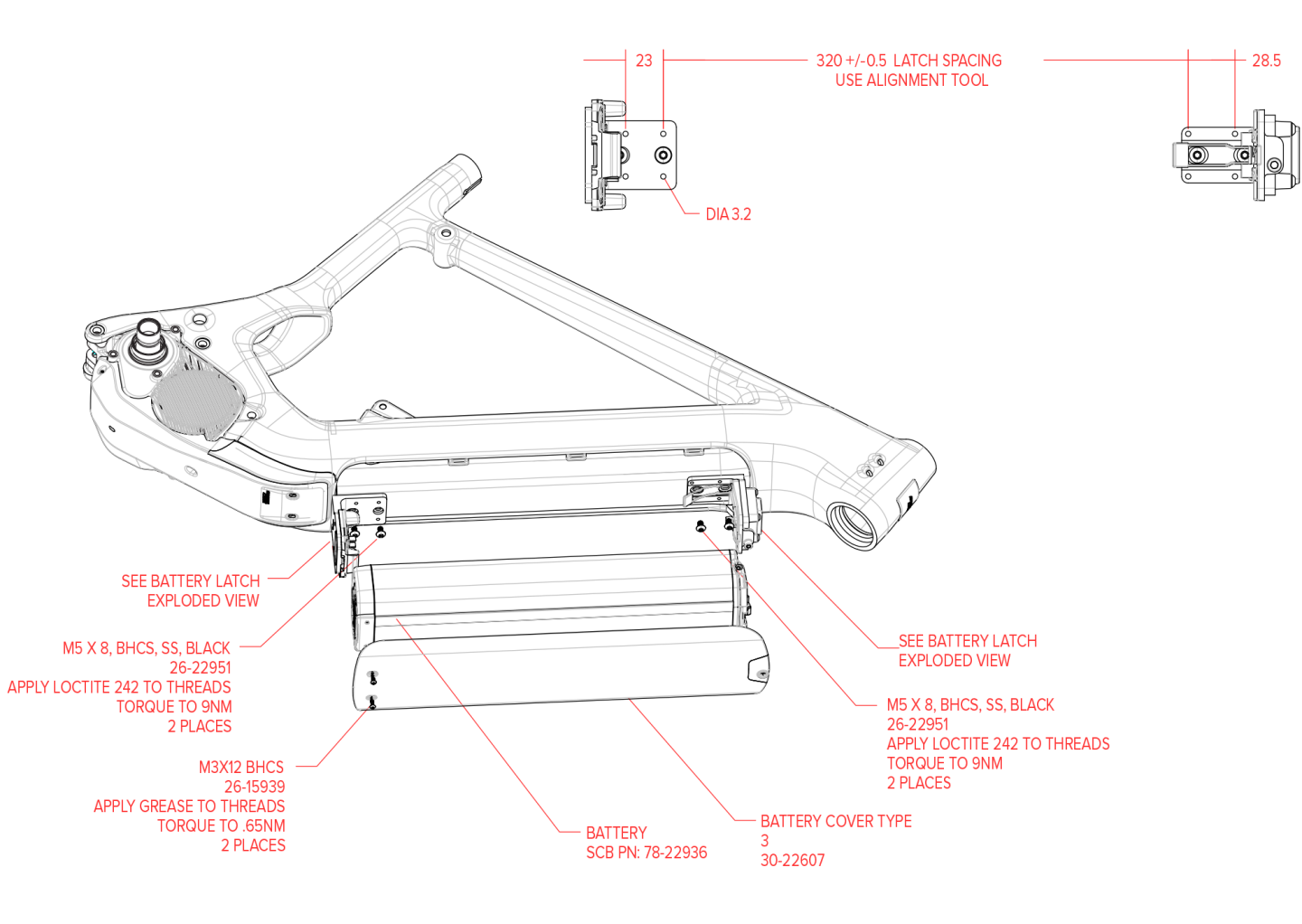 23

320 +/-0.5 LATCH SPACING
USE ALIGNMENT TOOL

28.5

DIA 3.2

SEE BATTERY LATCH
EXPLODED VIEW

M5 X 8, BHCS, SS, BLACK
26-22951
APPLY LOCTITE 242 TO THREADS
TORQUE TO 9NM
2 PLACES

M3X12 BHCS
26-15939
APPLY GREASE TO THREADS
TORQUE TO .65NM
2 PLACES

BATTERY
SCB PN: 78-22936

BATTERY COVER TYPE
3
30-22607

SEE BATTERY LATCH
EXPLODED VIEW

M5 X 8, BHCS, SS, BLACK
26-22951
APPLY LOCTITE 242 TO THREADS
TORQUE TO 9NM
2 PLACES