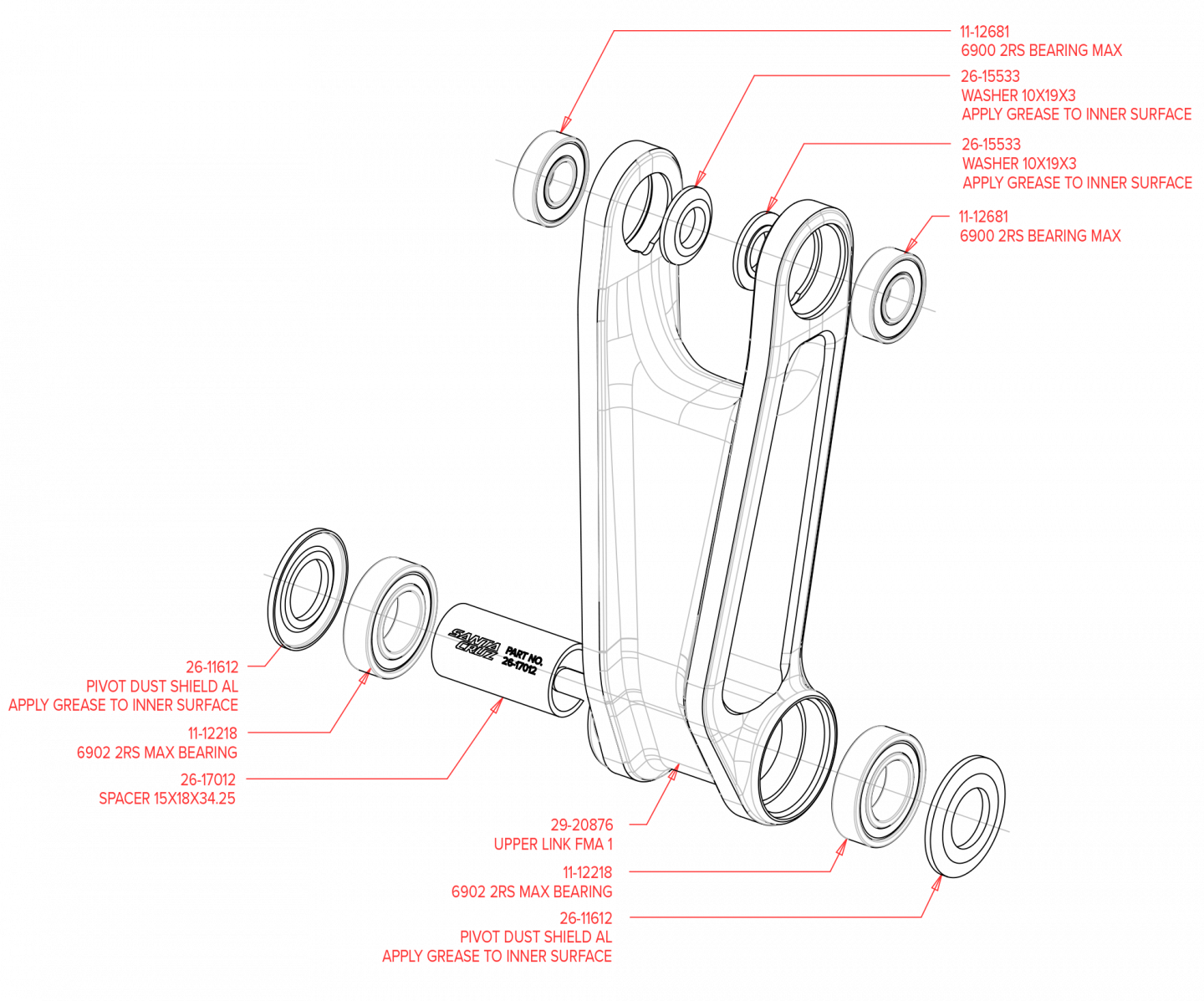 11-12681
6900 2RS BEARING MAX

26-15533
WASHER 10X19X3
APPLY GREASE TO INNER SURFACE

26-15533
WASHER 10X19X3
APPLY GREASE TO INNER SURFACE

11-12681
6900 2RS BEARING MAX

SANTA CRUZ PART NO. 26-17012

26-11612
PIVOT DUST SHIELD AL
APPLY GREASE TO INNER SURFACE

11-12218
6902 2RS MAX BEARING

26-17012
SPACER 15X18X34.25

29-20876
UPPER LINK FMA 1

11-12218
6902 2RS MAX BEARING

26-11612
PIVOT DUST SHIELD AL
APPLY GREASE TO INNER SURFACE