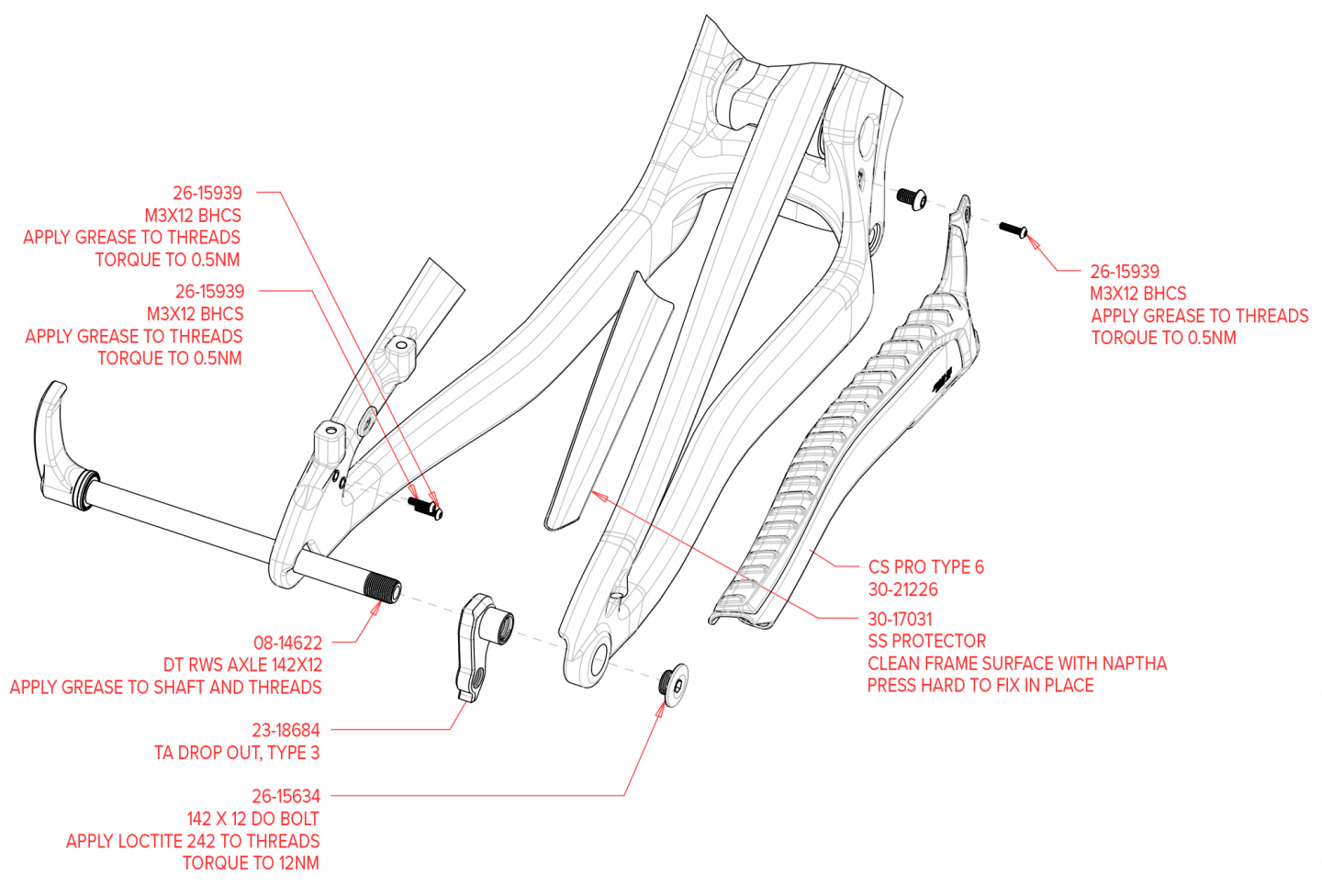 26-15939
M3X12 BHCS
APPLY GREASE TO THREADS
TORQUE TO 0.5NM

26-15939
M3X12 BHCS
APPLY GREASE TO THREADS
TORQUE TO 0.5NM

26-15939
M3X12 BHCS
APPLY GREASE TO THREADS
TORQUE TO 0.5NM

CS PRO TYPE 6
30-21226

30-17031
SS PROTECTOR
CLEAN FRAME SURFACE WITH NAPTHA
PRESS HARD TO FIX IN PLACE

08-14622
DT RWS AXLE 142X12
APPLY GREASE TO SHAFT AND THREADS

23-18684
TA DROP OUT, TYPE 3

26-15634
142 X 12 DO BOLT
APPLY LOCTITE 242 TO THREADS
TORQUE TO 12NM