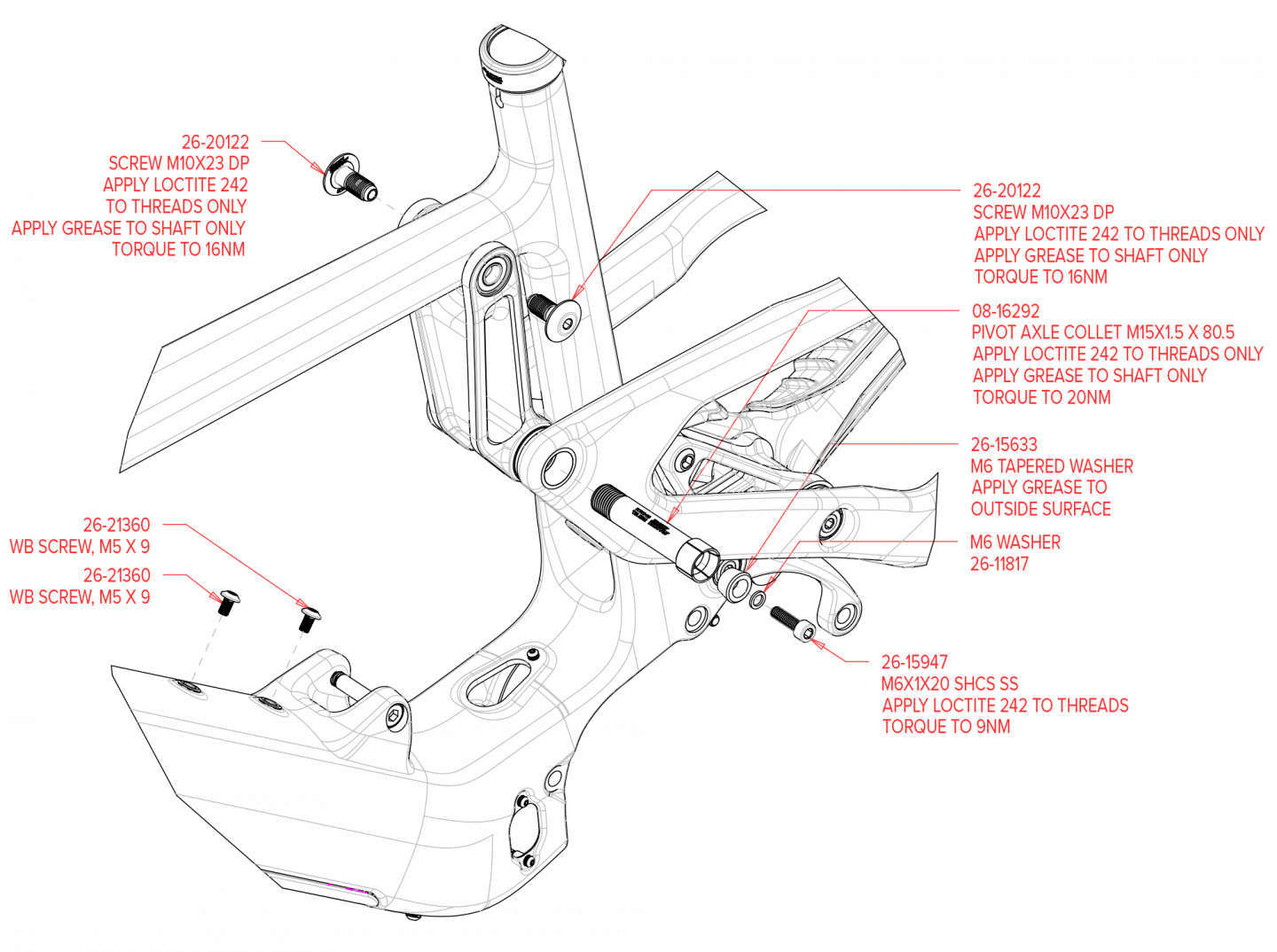 26-20122
SCREW M10X23 DP
APPLY LOCTITE 242
TO THREADS ONLY
APPLY GREASE TO SHAFT ONLY
TORQUE TO 16NM

26-20122
SCREW M10X23 DP
APPLY LOCTITE 242 TO THREADS ONLY
APPLY GREASE TO SHAFT ONLY
TORQUE TO 16NM

08-16292
PIVOT AXLE COLLET M15X1.5 X 80.5
APPLY LOCTITE 242 TO THREADS ONLY
APPLY GREASE TO SHAFT ONLY
TORQUE TO 20NM

26-15633
M6 TAPERED WASHER
APPLY GREASE TO
OUTSIDE SURFACE

M6 WASHER
26-11817

26-21360
WB SCREW, M5 X 9

26-21360
WB SCREW, M5 X 9

26-15947
M6X1X20 SHCS SS
APPLY LOCTITE 242 TO THREADS
TORQUE TO 9NM