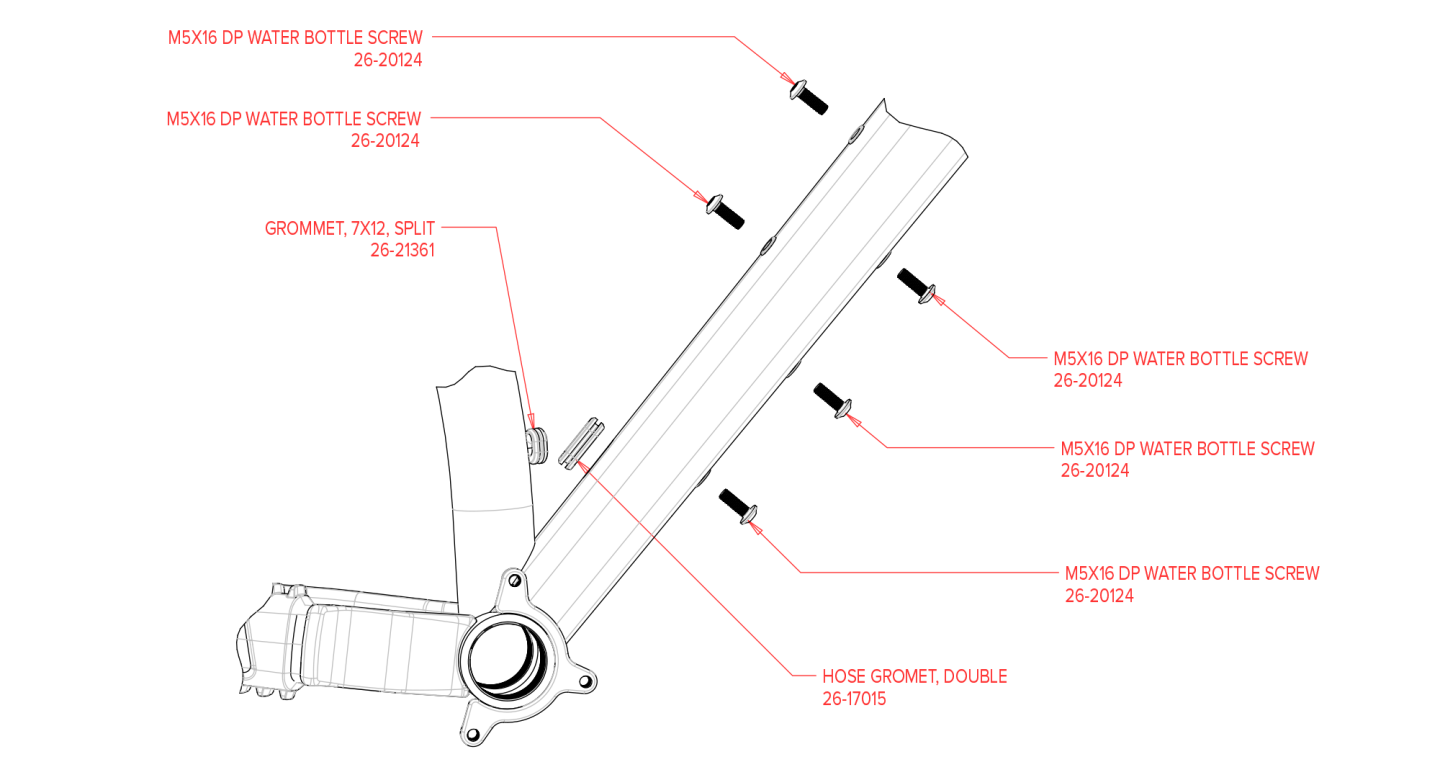 M5X16 DP WATER BOTTLE SCREW
26-20124

M5X16 DP WATER BOTTLE SCREW
26-20124

GROMMET, 7X12, SPLIT
26-21361

M5X16 DP WATER BOTTLE SCREW
26-20124

M5X16 DP WATER BOTTLE SCREW
26-20124

M5X16 DP WATER BOTTLE SCREW
26-20124

HOSE GROMET, DOUBLE
26-17015