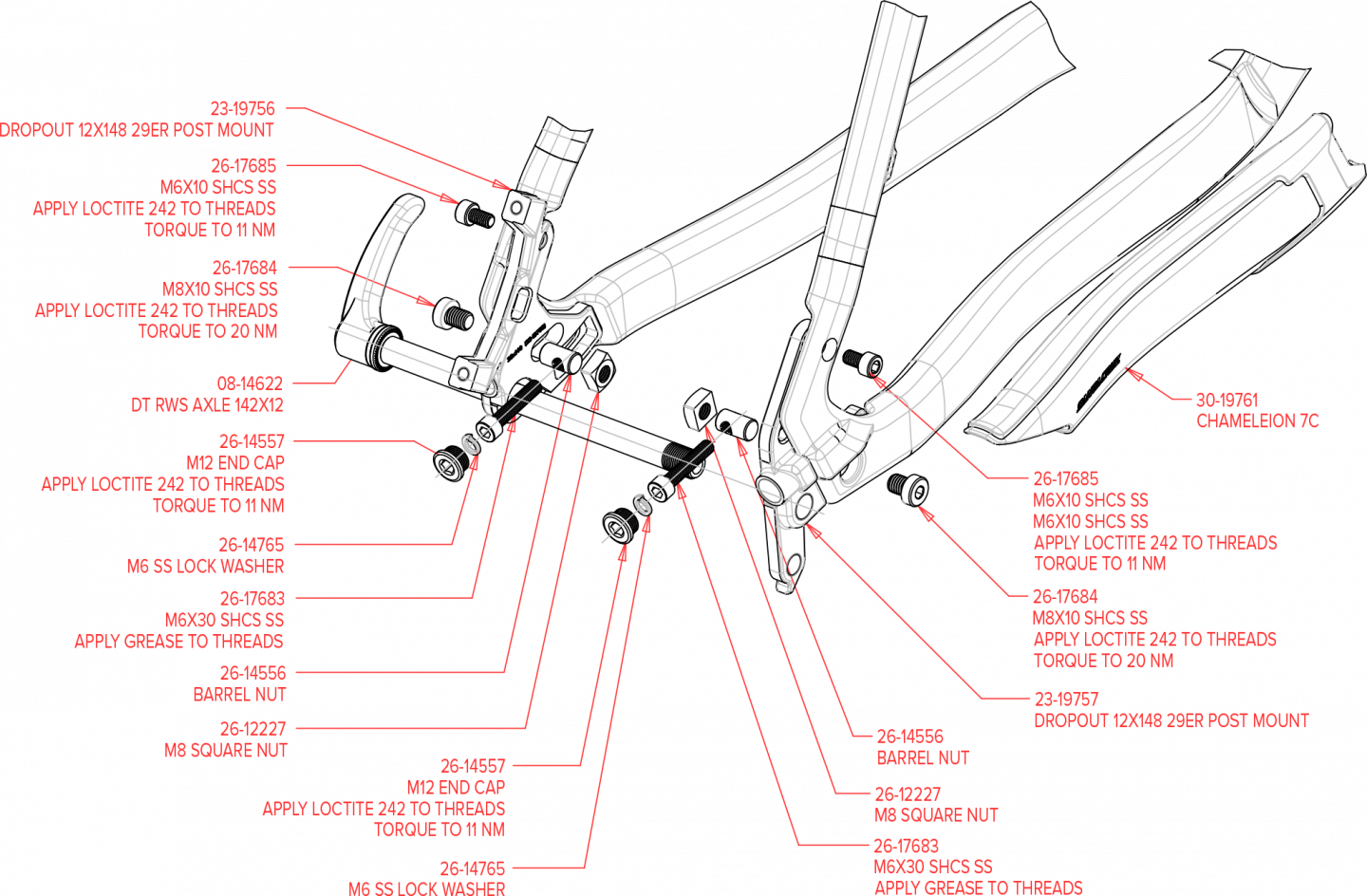 23-19756
DROPOUT 12X148 29ER POST MOUNT

26-17685
M6X10 SHCS SS
APPLY LOCTITE 242 TO THREADS
TORQUE TO 11 NM

26-17684
M8X10 SHCS SS
APPLY LOCTITE 242 TO THREADS
TORQUE TO 20 NM

08-14622
DT RWS AXLE 142X12

26-14557
M12 END CAP
APPLY LOCTITE 242 TO THREADS
TORQUE TO 11 NM

26-14765
M6 SS LOCK WASHER

26-17683
M6X30 SHCS SS
APPLY GREASE TO THREADS

26-14556
BARREL NUT

26-12227
M8 SQUARE NUT

26-14557
M12 END CAP
APPLY LOCTITE 242 TO THREADS
TORQUE TO 11 NM

26-14765
M6 SS LOCK WASHER

30-19761
CHAMELEION 7C

26-17685
M6X10 SHCS SS
M6X10 SHCS SS
APPLY LOCTITE 242 TO THREADS
TORQUE TO 11 NM

26-17684
M8X10 SHCS SS
APPLY LOCTITE 242 TO THREADS
TORQUE TO 20 NM

23-19757
DROPOUT 12X148 29ER POST MOUNT

26-14556
BARREL NUT

26-12227
M8 SQUARE NUT

26-17683
M6X30 SHCS SS
APPLY GREASE TO THREADS