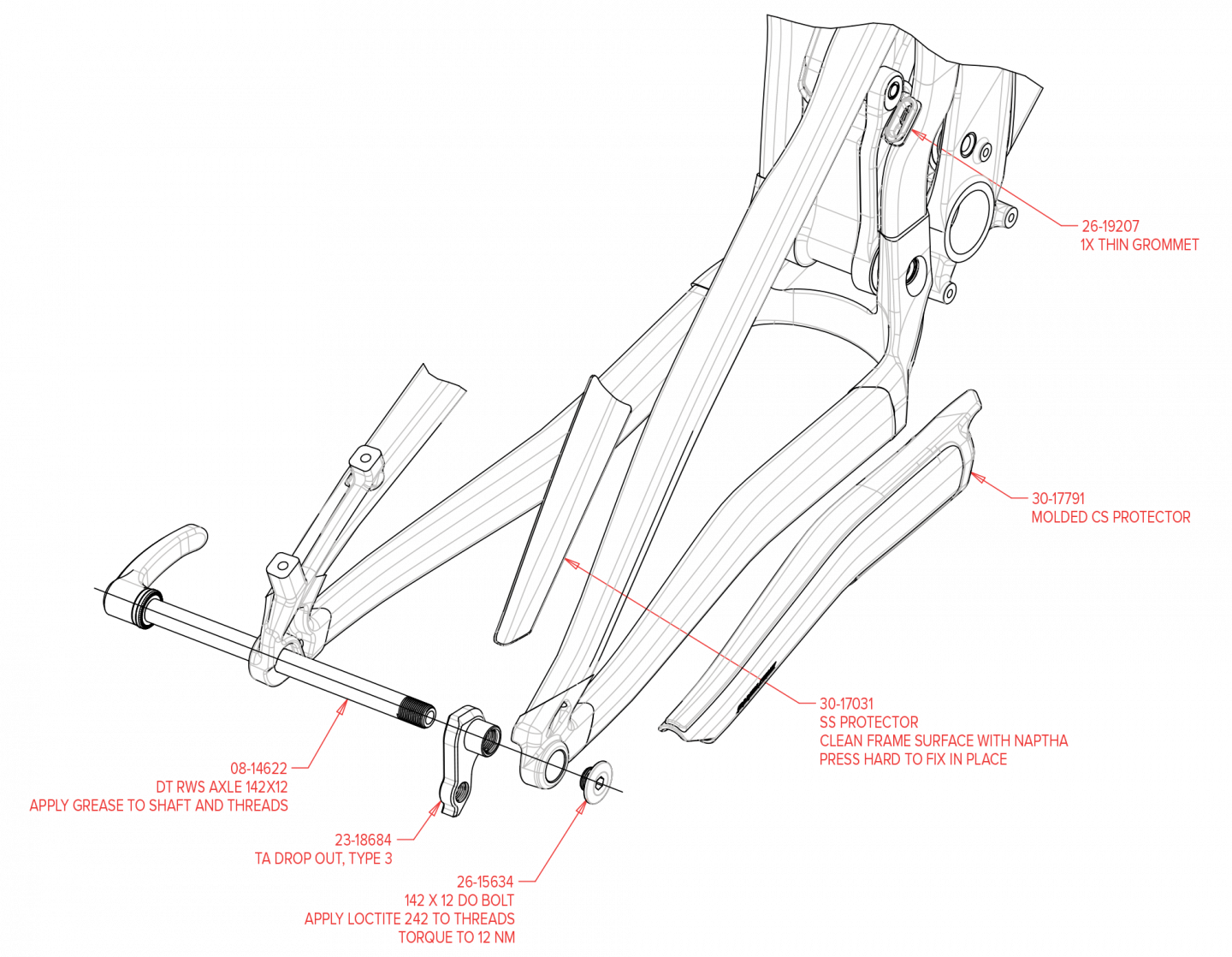 26-19207
1X THIN GROMMET

30-17791
MOLDED CS PROTECTOR

30-17031
SS PROTECTOR
CLEAN FRAME SURFACE WITH NAPTHA
PRESS HARD TO FIX IN PLACE

08-14622
DT RWS AXLE 142X12
APPLY GREASE TO SHAFT AND THREADS

23-18684
TA DROP OUT, TYPE 3

26-15634
142 X 12 DO BOLT
APPLY LOCTITE 242 TO THREADS
TORQUE TO 12 NM