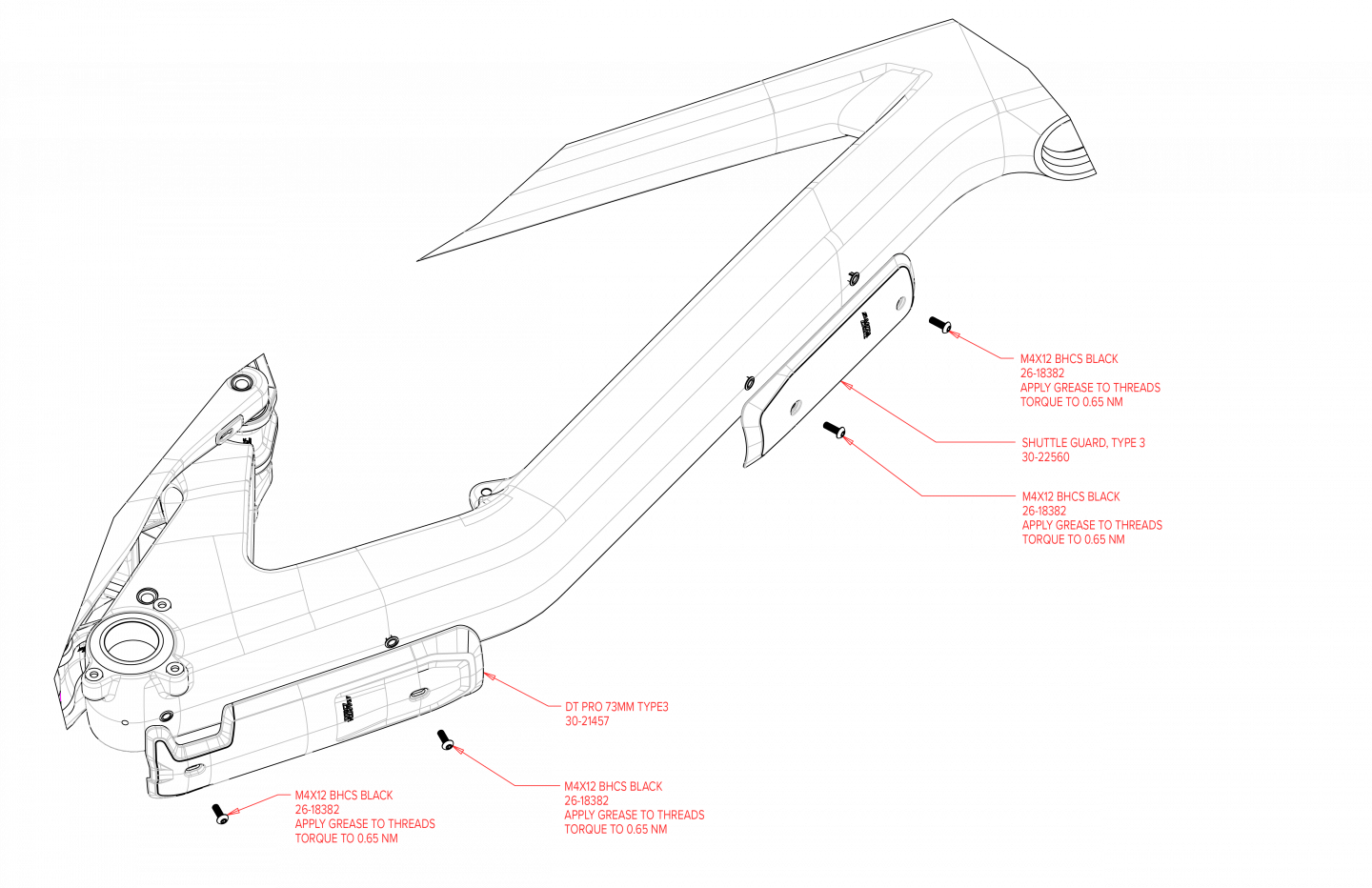 M4X12 BHCS BLACK
26-18382
APPLY GREASE TO THREADS
TORQUE TO 0.65 NM

SHUTTLE GUARD, TYPE 3
30-22560

M4X12 BHCS BLACK
26-18382
APPLY GREASE TO THREADS
TORQUE TO 0.65 NM

DT PRO 73MM TYPE3
30-21457

M4X12 BHCS BLACK
26-18382
APPLY GREASE TO THREADS
TORQUE TO 0.65 NM

M4X12 BHCS BLACK
26-18382
APPLY GREASE TO THREADS
TORQUE TO 0.65 NM