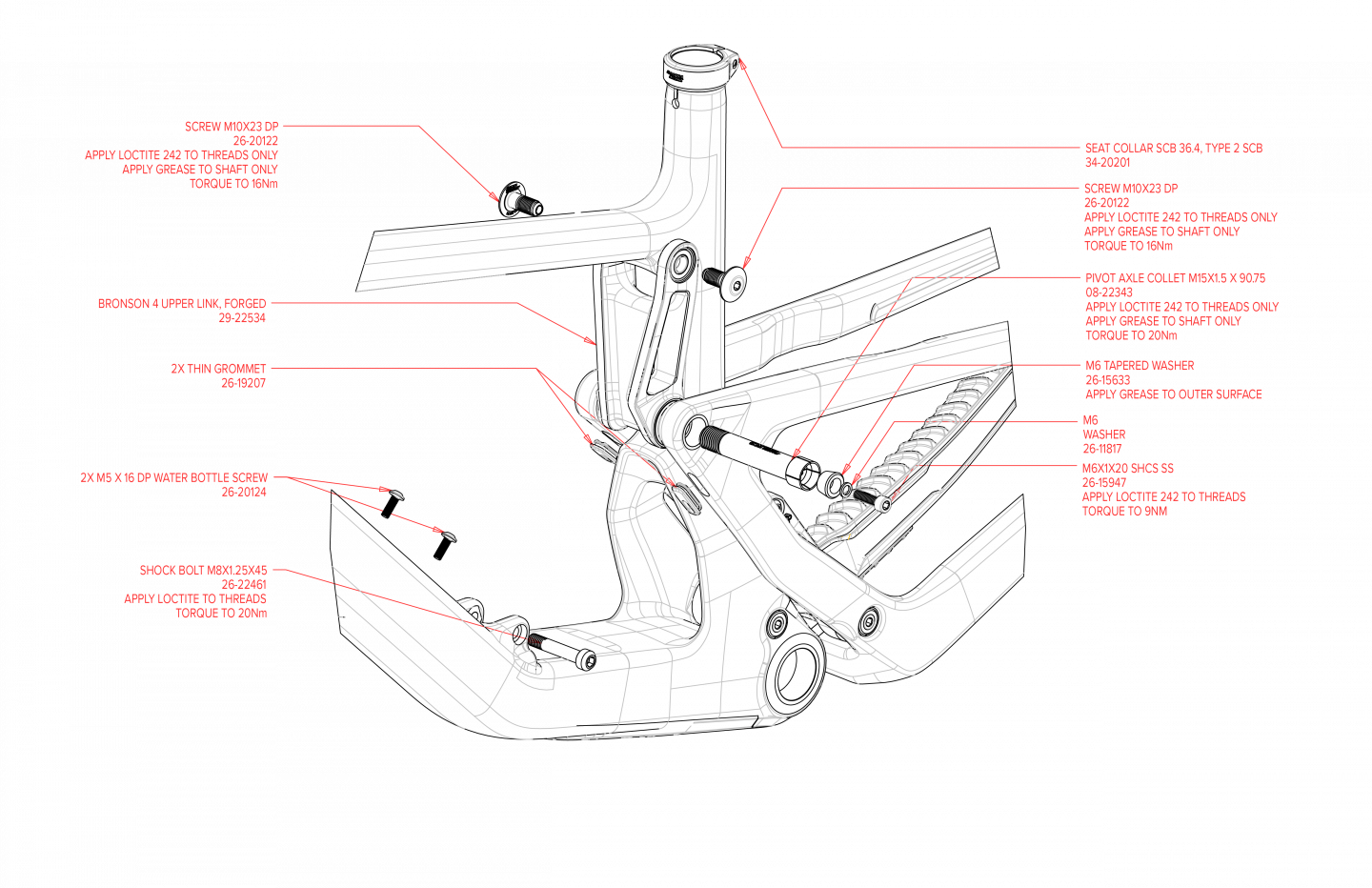 SCREW M10X23 DP
26-20122
APPLY LOCTITE 242 TO THREADS ONLY
APPLY GREASE TO SHAFT ONLY
TORQUE TO 16Nm

BRONSON 4 UPPER LINK, FORGED
29-22534

2X THIN GROMMET
26-19207

2X M5 X 16 DP WATER BOTTLE SCREW
26-20124

SHOCK BOLT M8X1.25X45
26-22461
APPLY LOCTITE TO THREADS
TORQUE TO 20Nm

SEAT COLLAR SCB 36.4, TYPE 2 SCB
34-20201

SCREW M10X23 DP
26-20122
APPLY LOCTITE 242 TO THREADS ONLY
APPLY GREASE TO SHAFT ONLY
TORQUE TO 16Nm

PIVOT AXLE COLLET M15X1.5 X 90.75
08-22343
APPLY LOCTITE 242 TO THREADS ONLY
APPLY GREASE TO SHAFT ONLY
TORQUE TO 20Nm

M6 TAPERED WASHER
26-15633
APPLY GREASE TO OUTER SURFACE

M6
WASHER
26-11817

M6X1X20 SHCS SS
26-15947
APPLY LOCTITE 242 TO THREADS
TORQUE TO 9NM