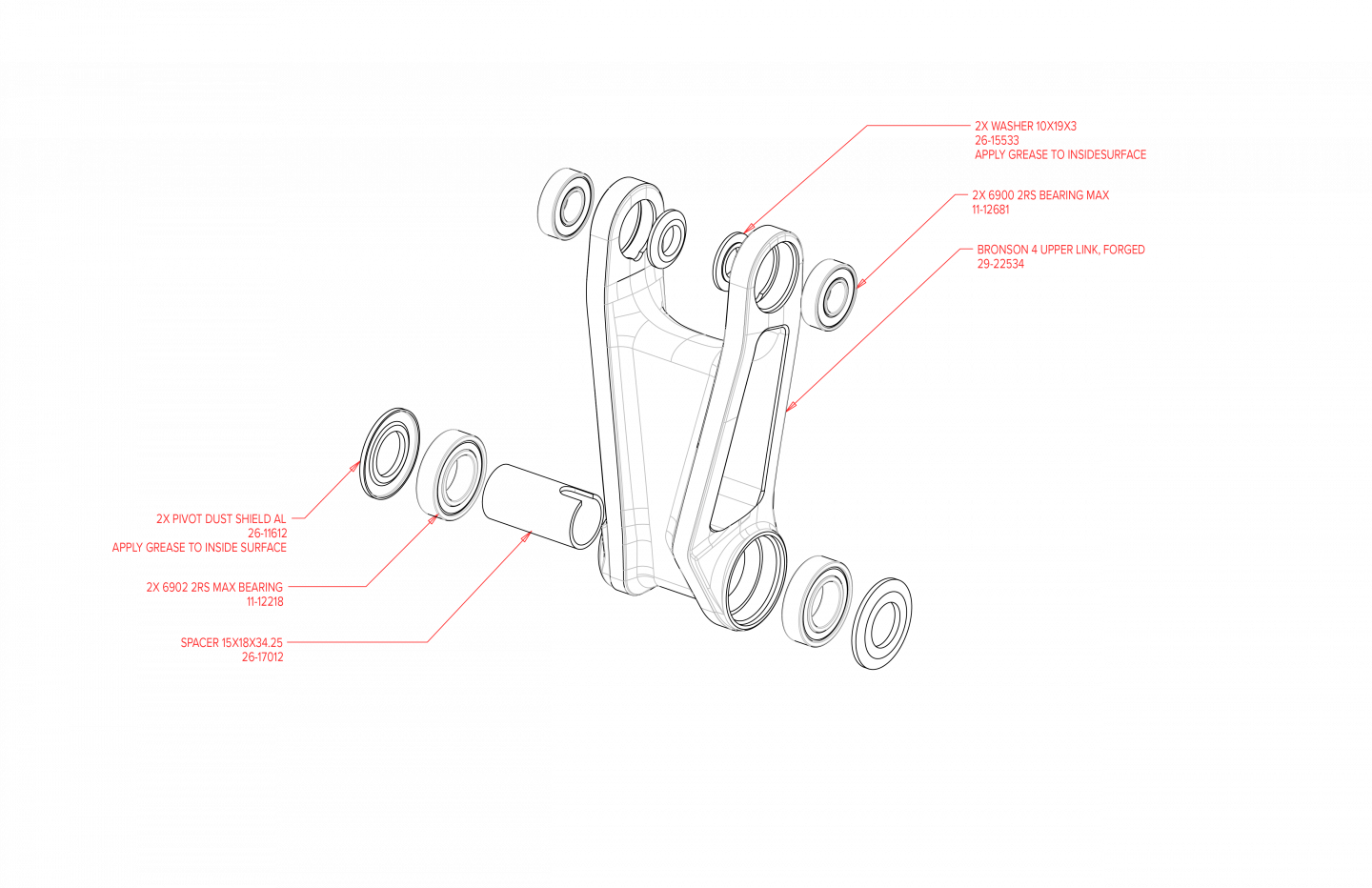 2X WASHER 10X19X3
26-15533
APPLY GREASE TO INSIDESURFACE

2X 6900 2RS BEARING MAX
11-12681

BRONSON 4 UPPER LINK, FORGED
29-22534

2X PIVOT DUST SHIELD AL
26-11612
APPLY GREASE TO INSIDE SURFACE

2X 6902 2RS MAX BEARING
11-12218

SPACER 15X18X34.25
26-17012