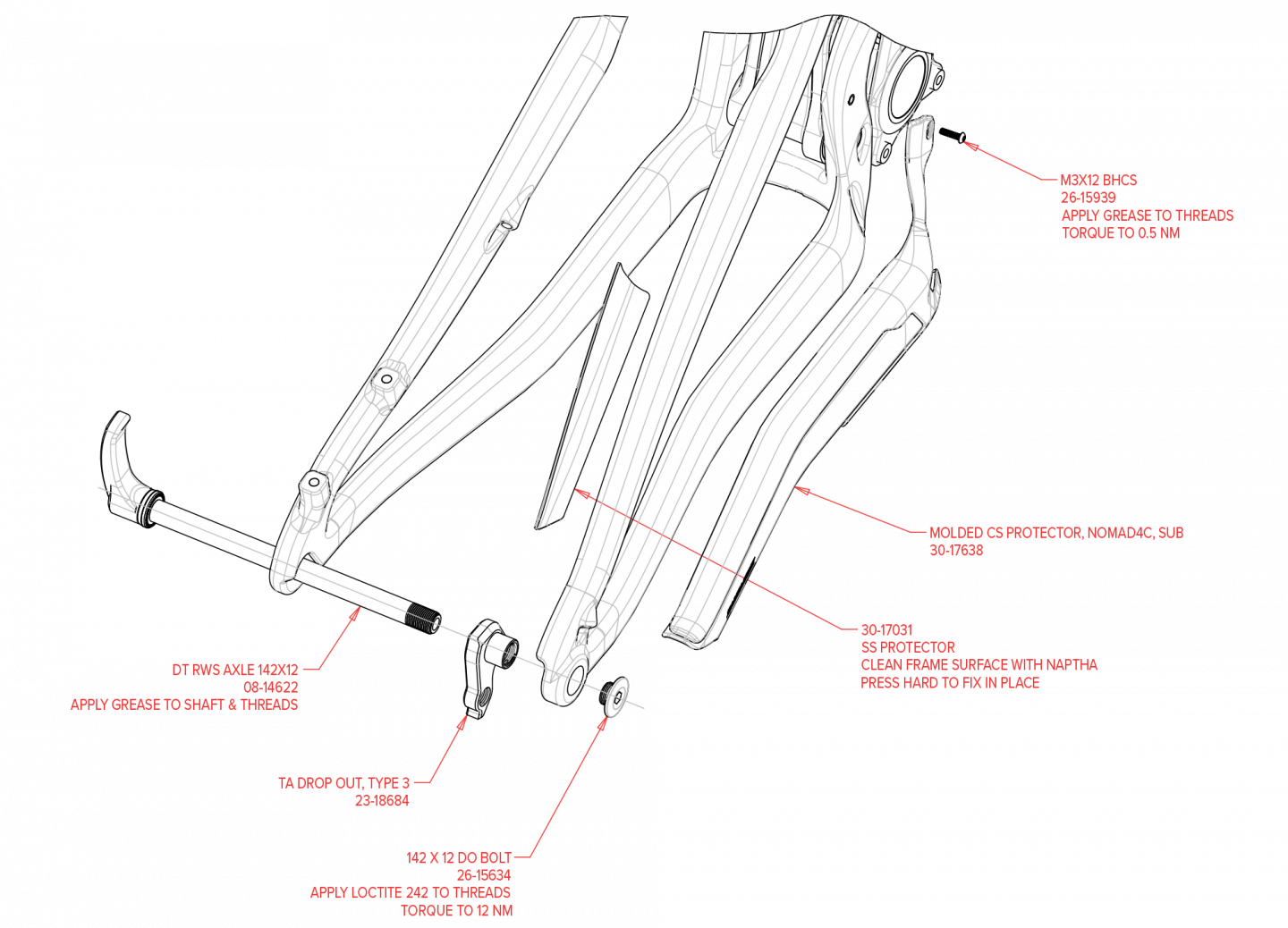 M3X12 BHCS
26-15939
APPLY GREASE TO THREADS
TORQUE TO 0.5 NM

MOLDED CS PROTECTOR, NOMAD4C, SUB
30-17638

30-17031
SS PROTECTOR
CLEAN FRAME SURFACE WITH NAPTHA
PRESS HARD TO FIX IN PLACE

DT RWS AXLE 142X12
08-14622
APPLY GREASE TO SHAFT & THREADS

TA DROP OUT, TYPE 3
23-18684

142 X 12 DO BOLT
26-15634
APPLY LOCTITE 242 TO THREADS
TORQUE TO 12 NM