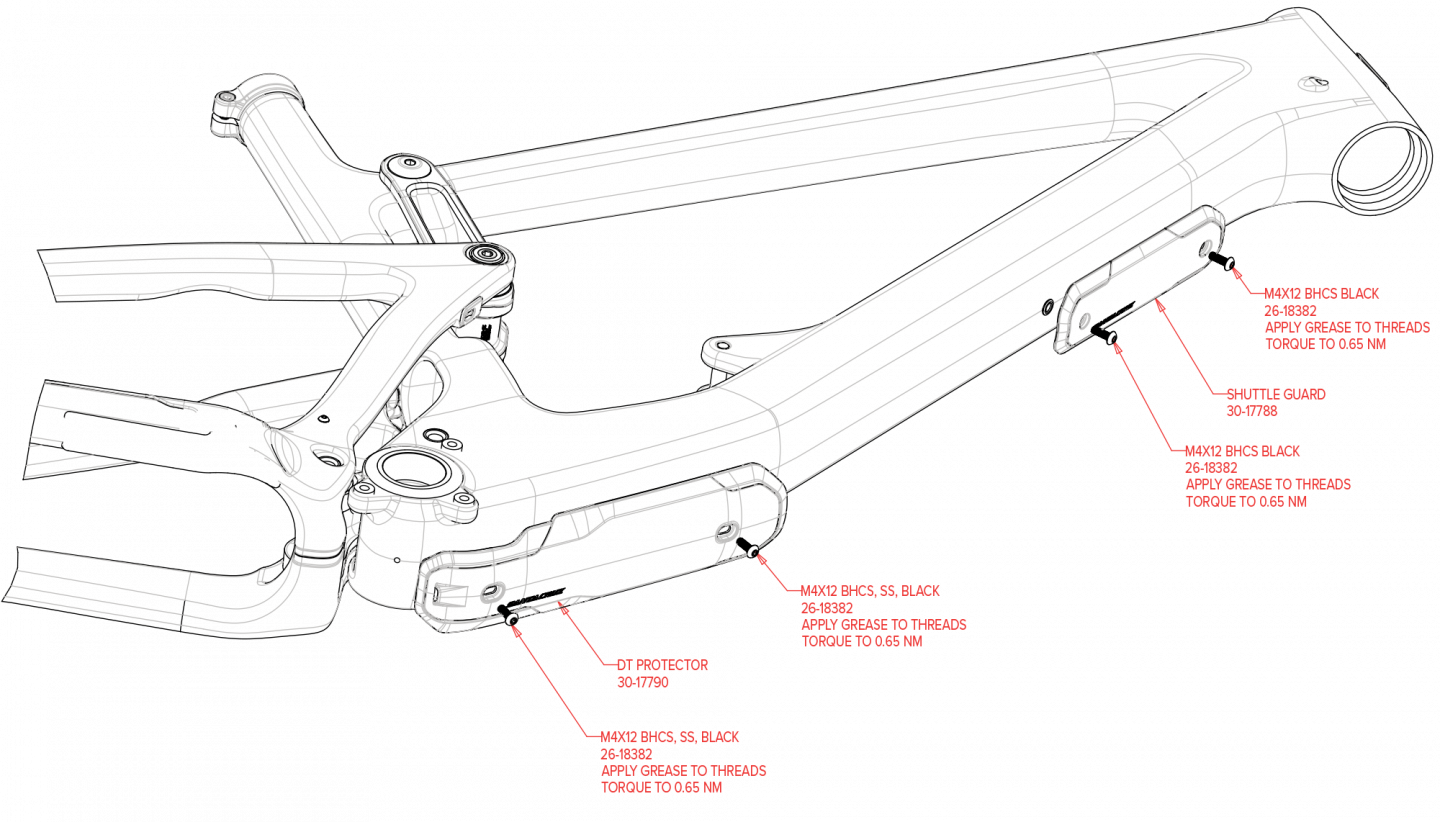 M4X12 BHCS BLACK
26-18382
APPLY GREASE TO THREADS
TORQUE TO 0.65 NM

SHUTTLE GUARD
30-17788

M4X12 BHCS BLACK
26-18382
APPLY GREASE TO THREADS
TORQUE TO 0.65 NM

M4X12 BHCS, SS, BLACK
26-18382
APPLY GREASE TO THREADS
TORQUE TO 0.65 NM

DT PROTECTOR
30-17790

M4X12 BHCS, SS, BLACK
26-18382
APPLY GREASE TO THREADS
TORQUE TO 0.65 NM