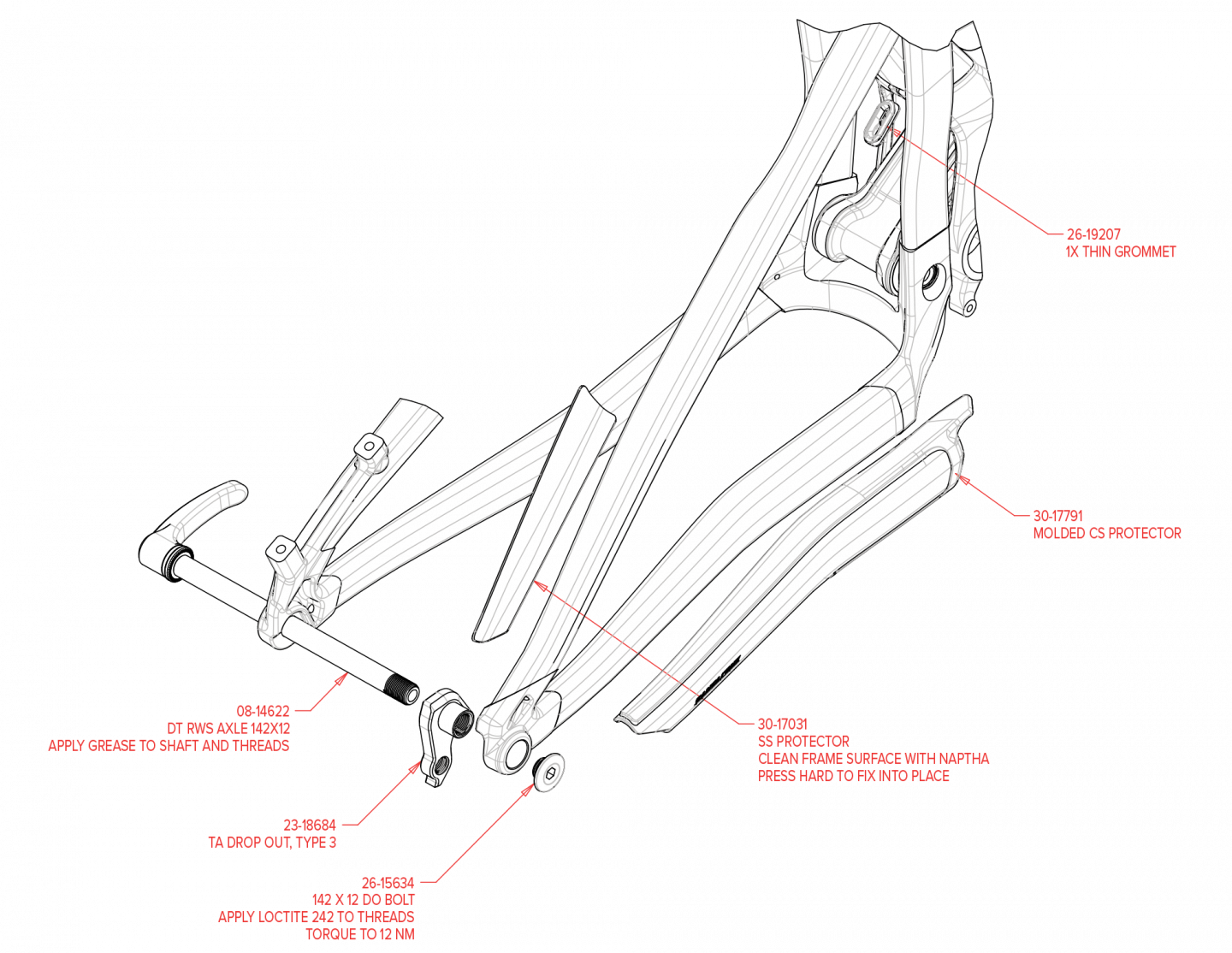 26-19207
1X THIN GROMMET

30-17791
MOLDED CS PROTECTOR

08-14622
DT RWS AXLE 142X12
APPLY GREASE TO SHAFT AND THREADS

30-17031
SS PROTECTOR
CLEAN FRAME SURFACE WITH NAPTHA
PRESS HARD TO FIX INTO PLACE

23-18684
TA DROP OUT, TYPE 3

26-15634
142 X 12 DO BOLT
APPLY LOCTITE 242 TO THREADS
TORQUE TO 12 NM