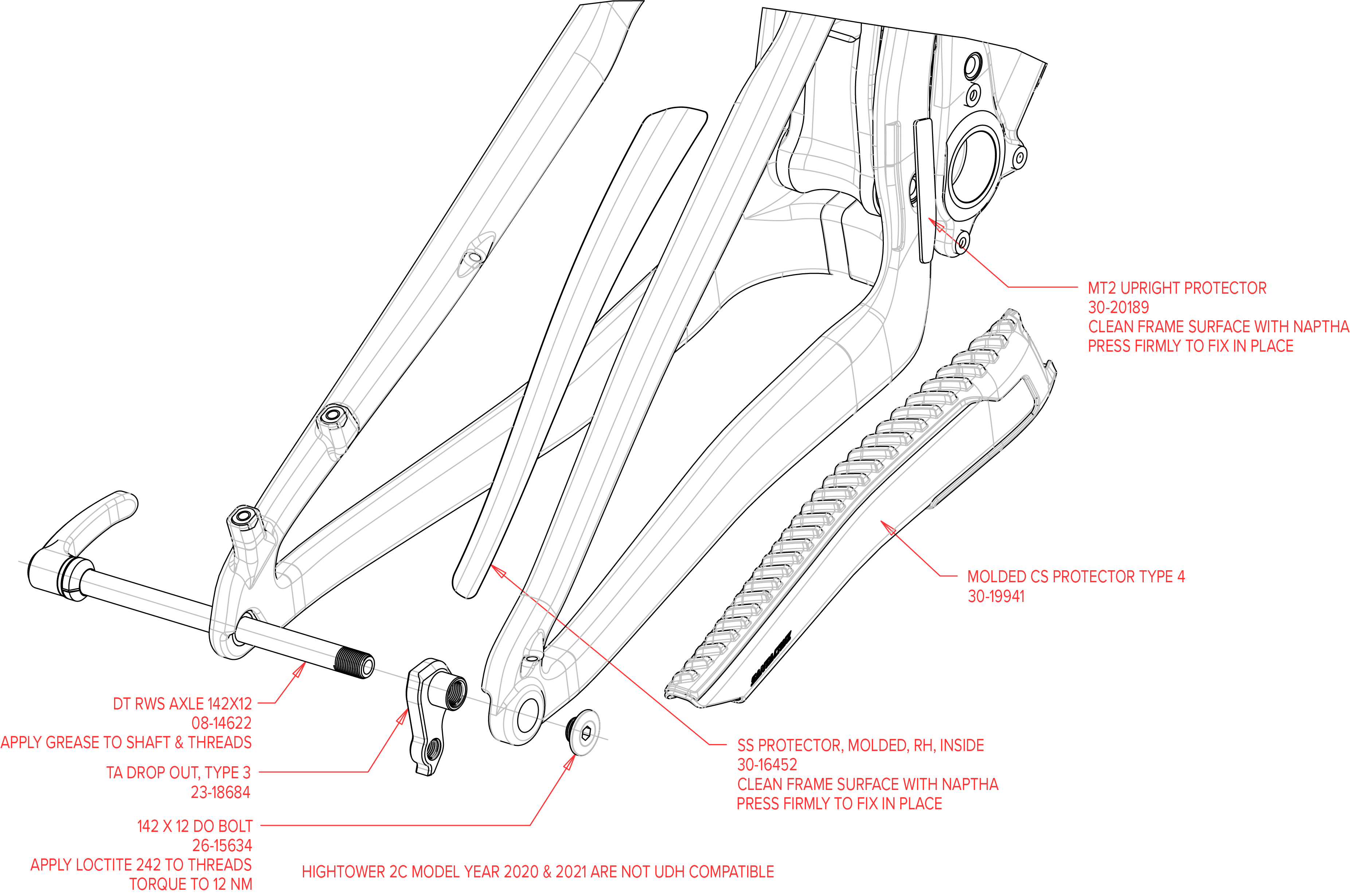 MT2 UPRIGHT PROTECTOR
30-20189
CLEAN FRAME SURFACE WITH NAPTHA
PRESS FIRMLY TO FIX IN PLACE

MOLDED CS PROTECTOR TYPE 4
30-19941

DT RWS AXLE 142X12
08-14622
APPLY GREASE TO SHAFT & THREADS

TA DROP OUT, TYPE 3
23-18684

142 X 12 DO BOLT
26-15634
APPLY LOCTITE 242 TO THREADS
TORQUE TO 12 NM

SS PROTECTOR, MOLDED, RH, INSIDE
30-16452
CLEAN FRAME SURFACE WITH NAPTHA
PRESS FIRMLY TO FIX IN PLACE

HIGHTOWER 2C MODEL YEAR 2020 & 2021 ARE NOT UDH COMPATIBLE